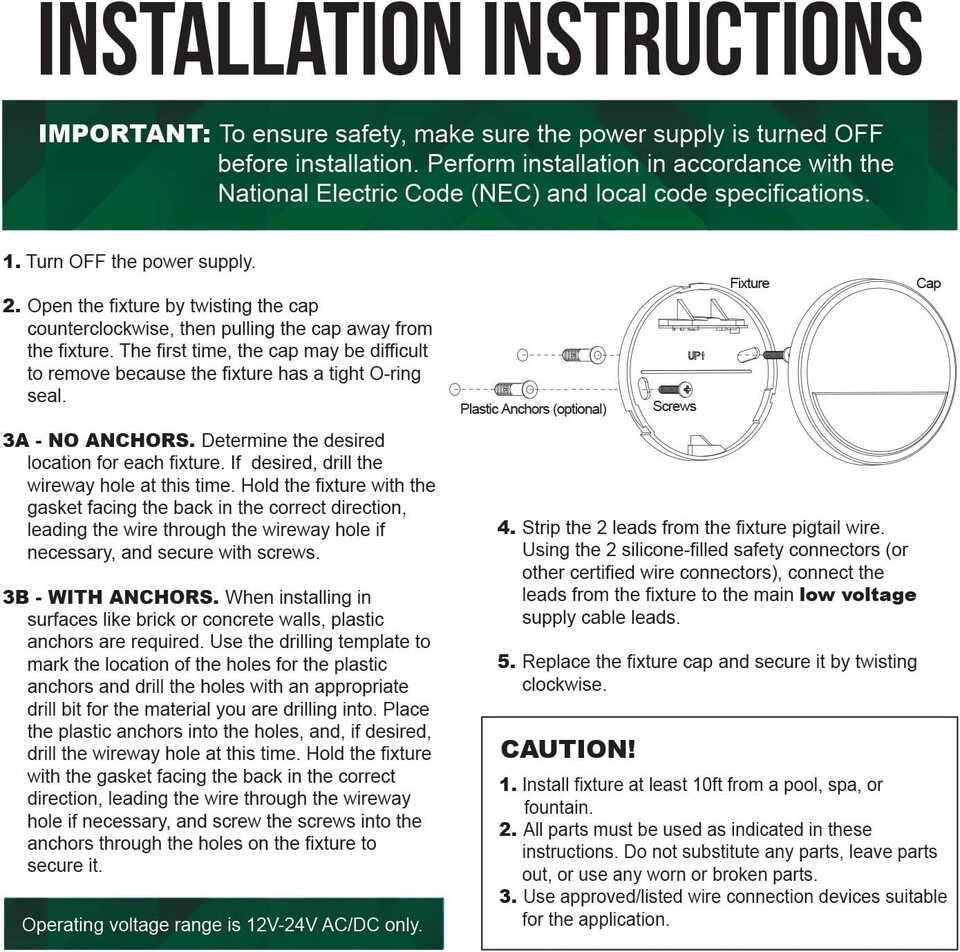 INSTALLATION INSTRUCTIONS

IMPORTANT: To ensure safety, make sure the power supply is turned OFF before installation. Perform installation in accordance with the National Electric Code (NEC) and local code specifications.

1. Turn OFF the power supply.

2. Open the fixture by twisting the cap counterclockwise, then pulling the cap away from the fixture. The first time, the cap may be difficult to remove because the fixture has a tight O-ring seal.

3A - NO ANCHORS. Determine the desired location for each fixture. If desired, drill the wireway hole at this time. Hold the fixture with the gasket facing the back in the correct direction, leading the wire through the wireway hole if necessary, and secure with screws.

3B - WITH ANCHORS. When installing in surfaces like brick or concrete walls, plastic anchors are required. Use the drilling template to mark the location of the holes for the plastic anchors and drill the holes with an appropriate drill bit for the material you are drilling into. Place the plastic anchors into the holes, and, if desired, drill the wireway hole at this time. Hold the fixture with the gasket facing the back in the correct direction, leading the wire through the wireway hole if necessary, and screw the screws into the anchors through the holes on the fixture to secure it.

Operating voltage range is 12V-24V AC/DC only.

Fixture
Cap
UP↑
Plastic Anchors (optional)
Screws

4. Strip the 2 leads from the fixture pigtail wire. Using the 2 silicone-filled safety connectors (or other certified wire connectors), connect the leads from the fixture to the main low voltage supply cable leads.

5. Replace the fixture cap and secure it by twisting clockwise.

CAUTION!
1. Install fixture at least 10ft from a pool, spa, or fountain.
2. All parts must be used as indicated in these instructions. Do not substitute any parts, leave parts out, or use any worn or broken parts.
3. Use approved/listed wire connection devices suitable for the application.