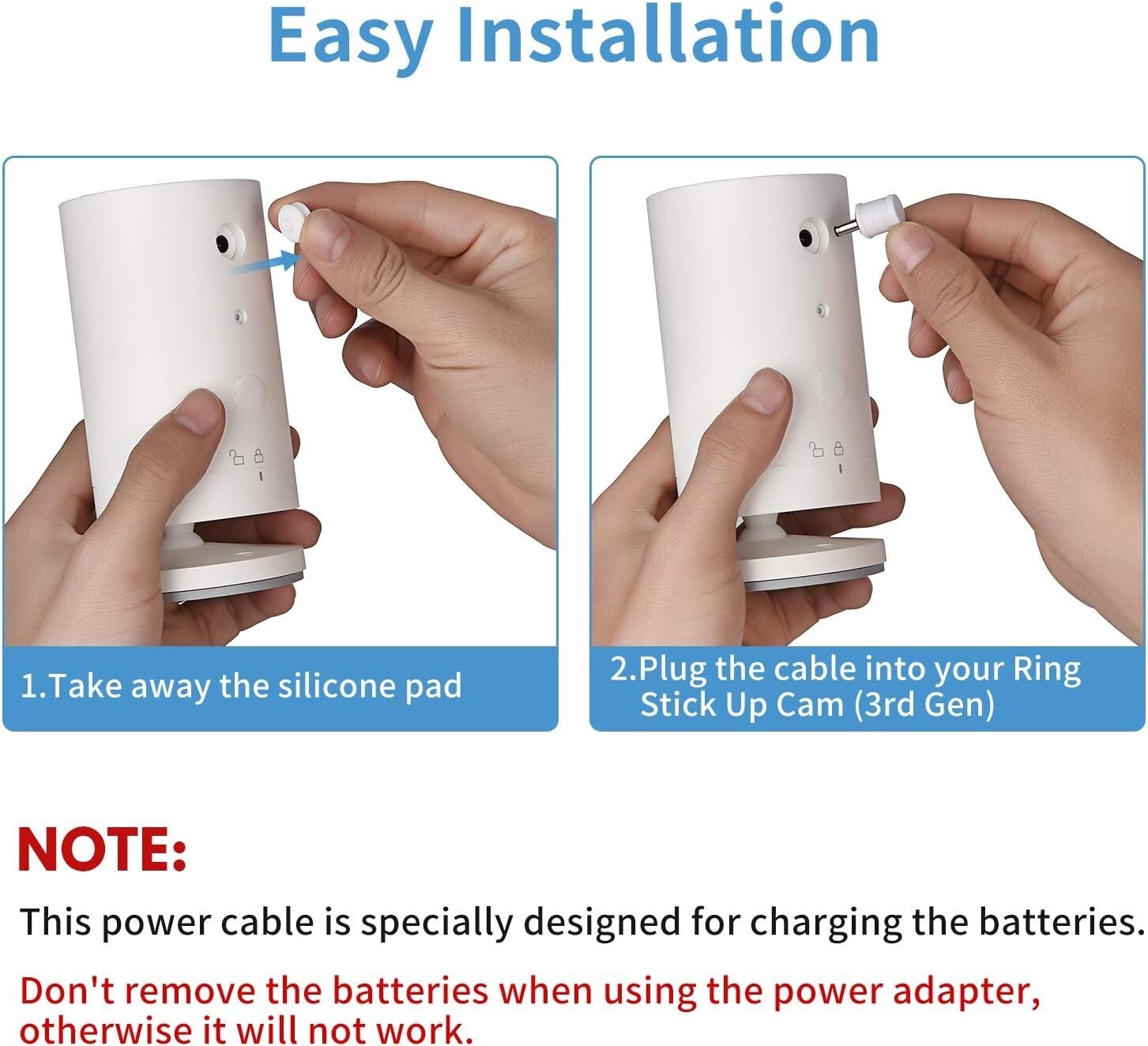 Easy Installation

1.Take away the silicone pad

2.Plug the cable into your Ring Stick Up Cam (3rd Gen)

NOTE:

This power cable is specially designed for charging the batteries.

Don't remove the batteries when using the power adapter, otherwise it will not work.