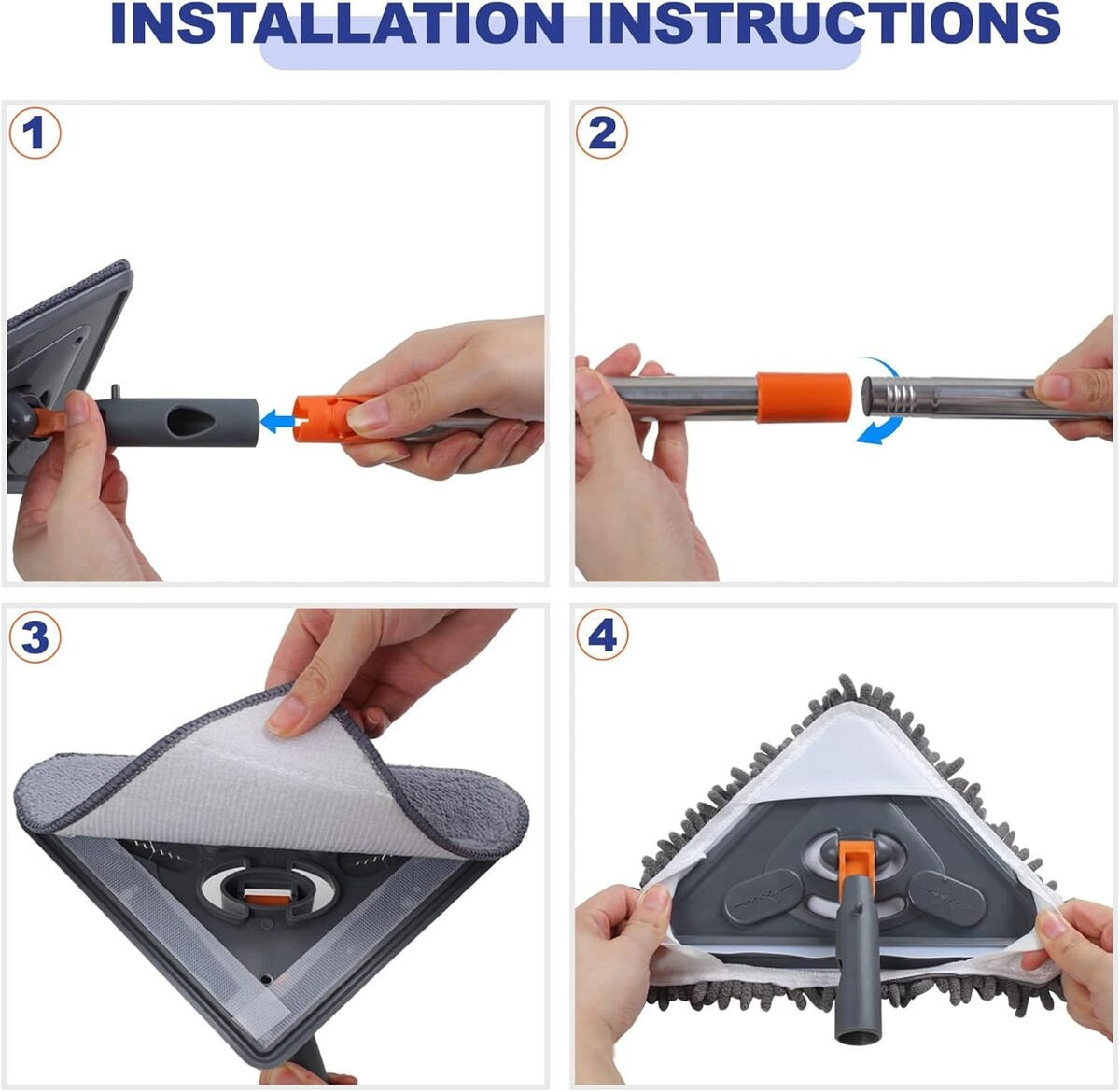 INSTALLATION INSTRUCTIONS

1

2

3

4