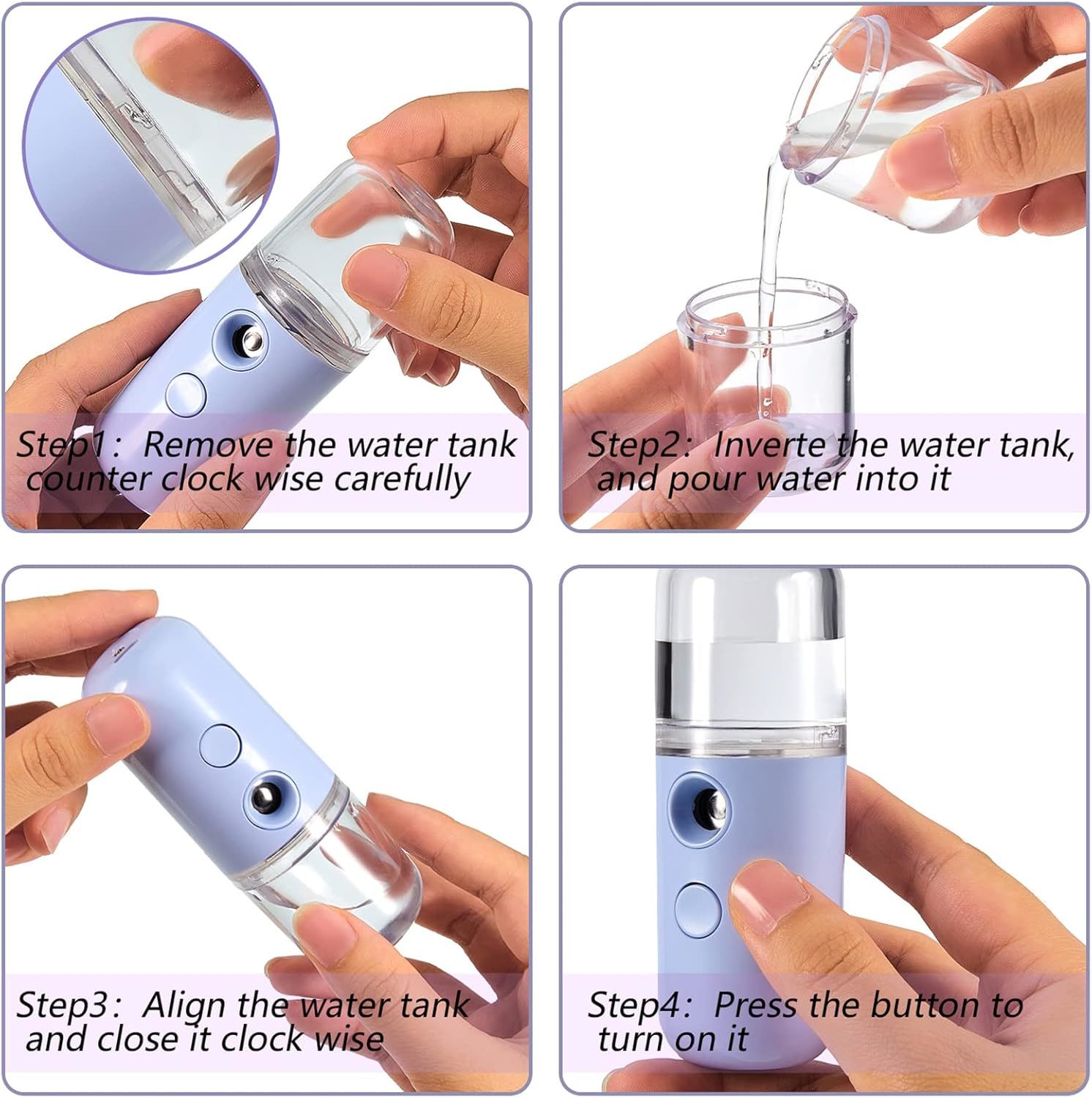 Step1: Remove the water tank counter clock wise carefully

Step2: Inverte the water tank, and pour water into it

Step3: Align the water tank and close it clock wise

Step4: Press the button to turn on it