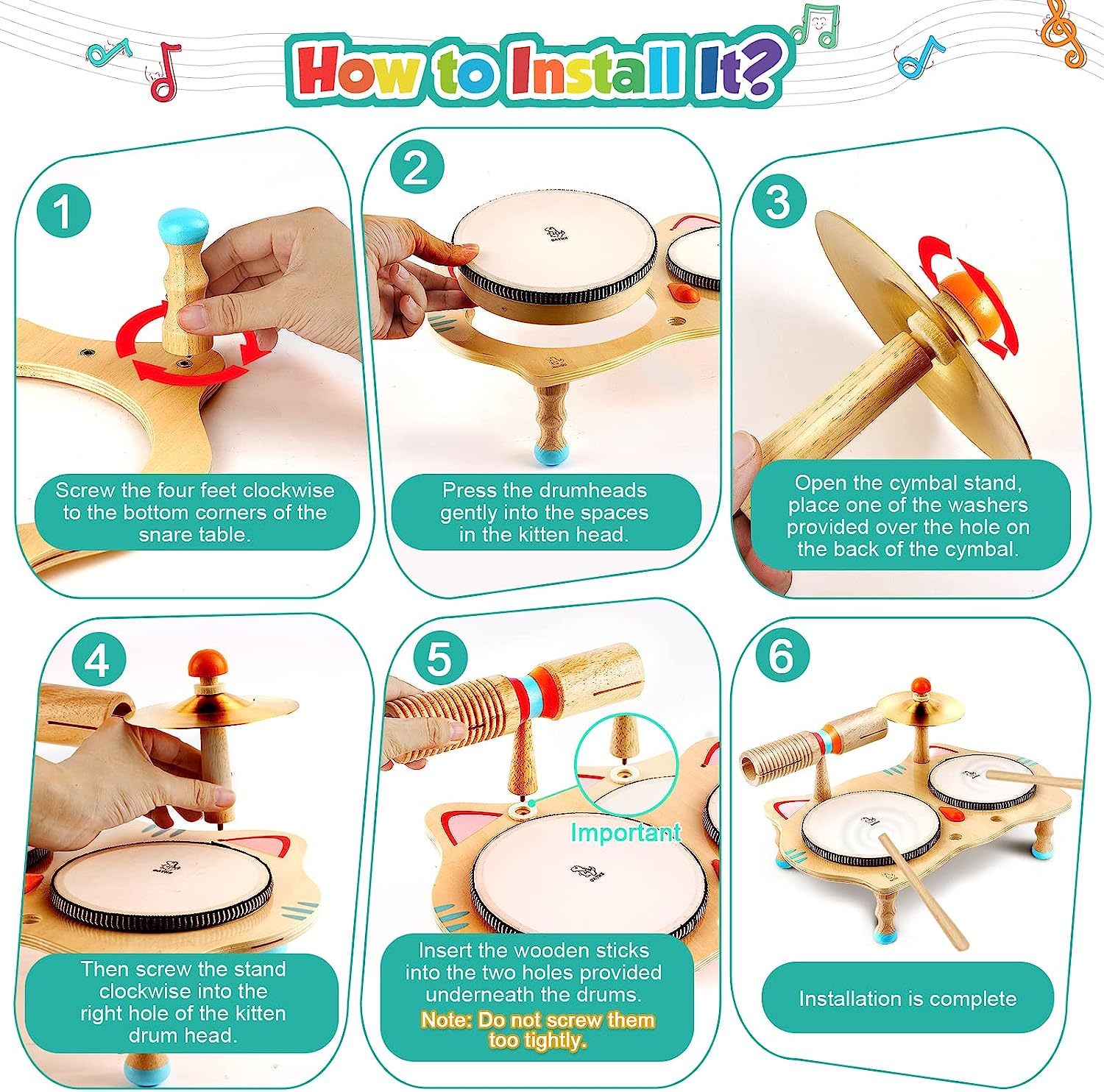 How to Install It?

1

Screw the four feet clockwise to the bottom corners of the snare table.

2

Press the drumheads gently into the spaces in the kitten head.

3

Open the cymbal stand, place one of the washers provided over the hole on the back of the cymbal.

4

Then screw the stand clockwise into the right hole of the kitten drum head.

5

Important

Insert the wooden sticks into the two holes provided underneath the drums.

Note: Do not screw them too tightly.

6

Installation is complete