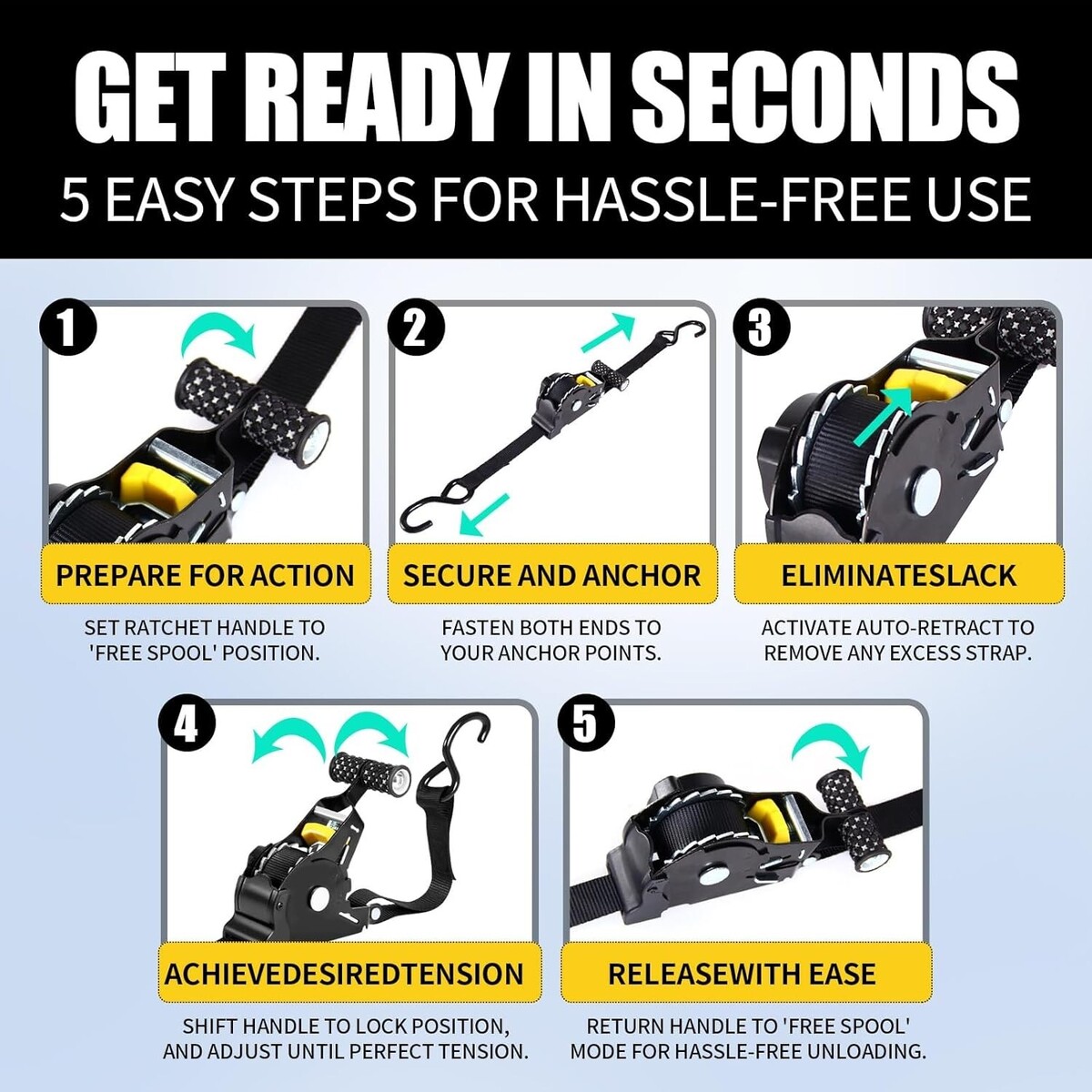 GET READY IN SECONDS

5 EASY STEPS FOR HASSLE-FREE USE

1

PREPARE FOR ACTION

SET RATCHET HANDLE TO 'FREE SPOOL' POSITION.

2

SECURE AND ANCHOR

FASTEN BOTH ENDS TO YOUR ANCHOR POINTS.

3

ELIMINATESLACK

ACTIVATE AUTO-RETRACT TO REMOVE ANY EXCESS STRAP.

4

ACHIEVEDESIREDTENSION

SHIFT HANDLE TO LOCK POSITION, AND ADJUST UNTIL PERFECT TENSION.

5

RELEASEWITH EASE

RETURN HANDLE TO 'FREE SPOOL' MODE FOR HASSLE-FREE UNLOADING.