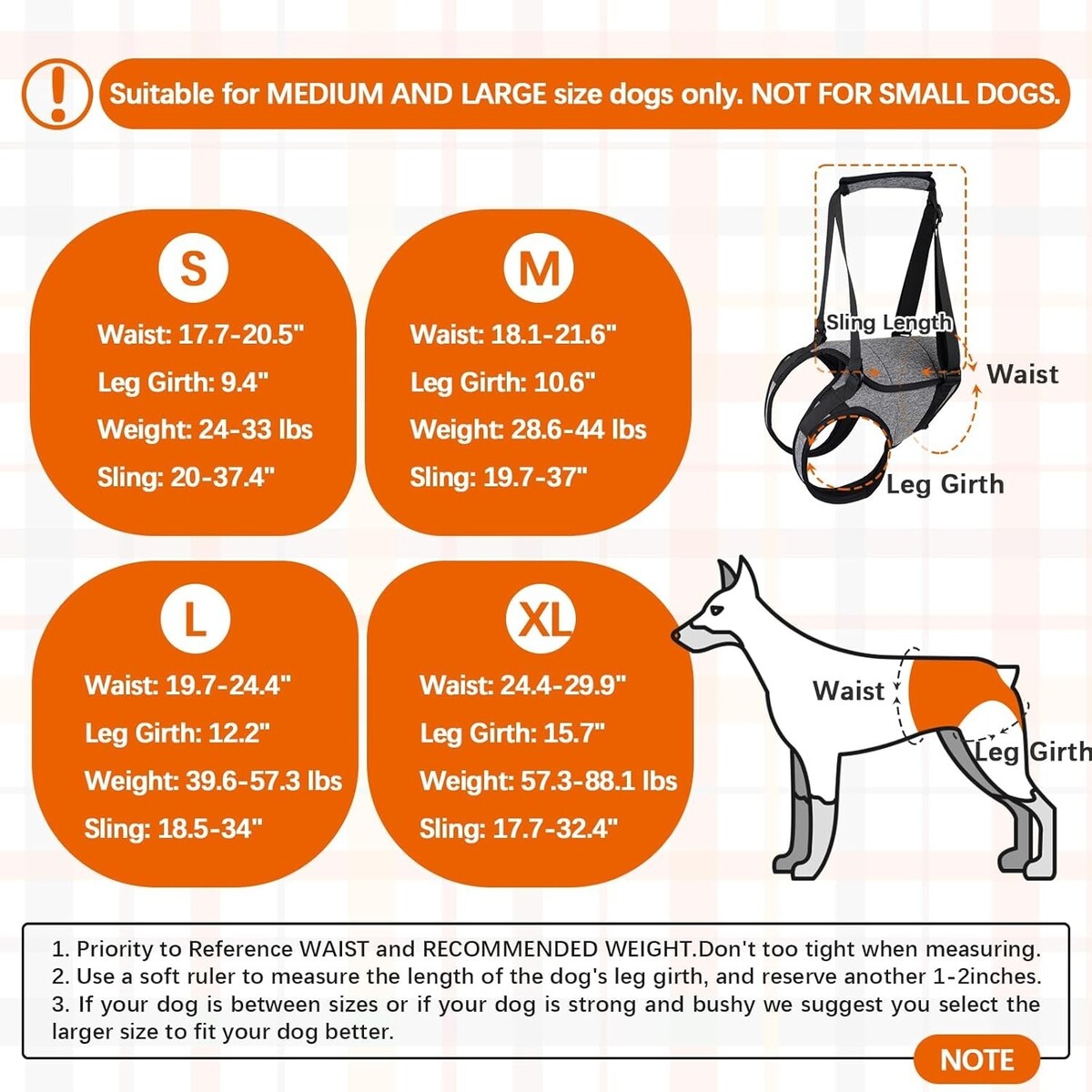 !

Suitable for MEDIUM AND LARGE size dogs only. NOT FOR SMALL DOGS.

S

Waist: 17.7-20.5"

Leg Girth: 9.4"

Weight: 24-33 lbs

Sling: 20-37.4"

M

Waist: 18.1-21.6"

Leg Girth: 10.6"

Weight: 28.6-44 lbs

Sling: 19.7-37"

Sling Length

Waist

Leg Girth

L

Waist: 19.7-24.4"

Leg Girth: 12.2"

Weight: 39.6-57.3 lbs

Sling: 18.5-34"

XL

Waist: 24.4-29.9"

Leg Girth: 15.7"

Weight: 57.3-88.1 lbs

Sling: 17.7-32.4"

Waist

Leg Girth

1. Priority to Reference WAIST and RECOMMENDED WEIGHT.Don't too tight when measuring.
2. Use a soft ruler to measure the length of the dog's leg girth, and reserve another 1-2inches.
3. If your dog is between sizes or if your dog is strong and bushy we suggest you select the larger size to fit your dog better.

NOTE