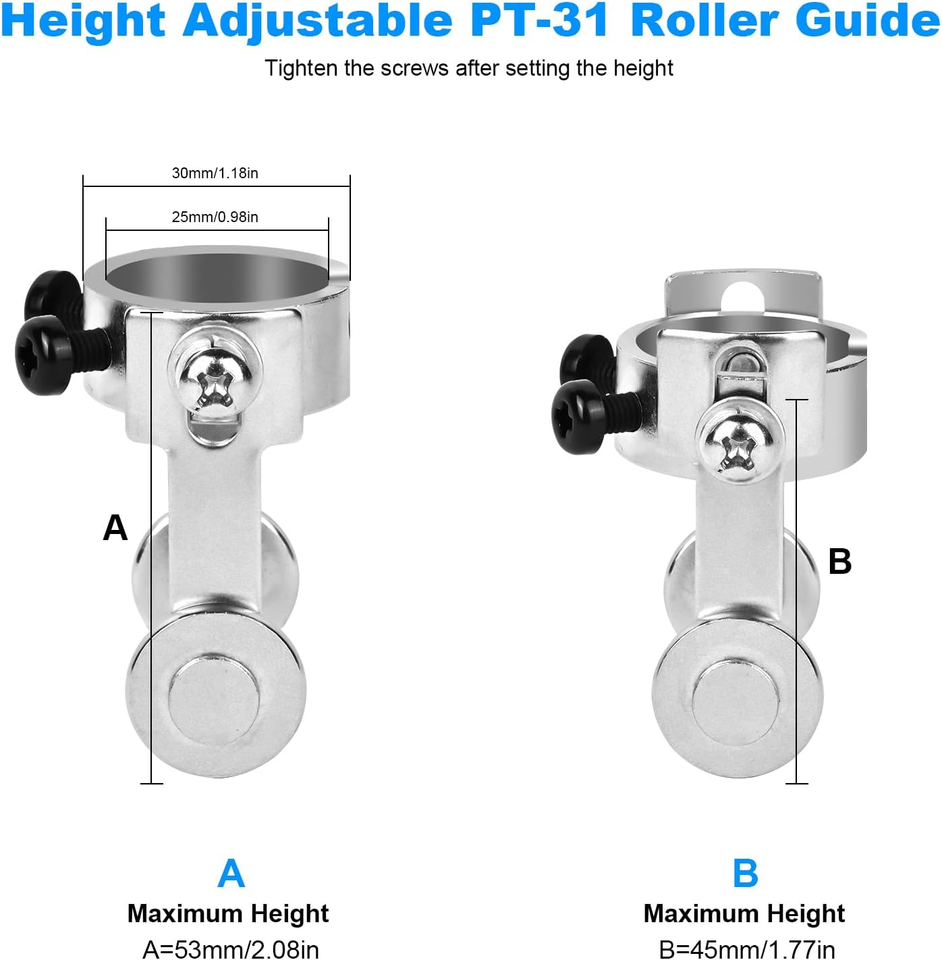 Height Adjustable PT-31 Roller Guide

Tighten the screws after setting the height

30mm/1.18in

25mm/0.98in

A

B

A
Maximum Height
A=53mm/2.08in

B
Maximum Height
B=45mm/1.77in