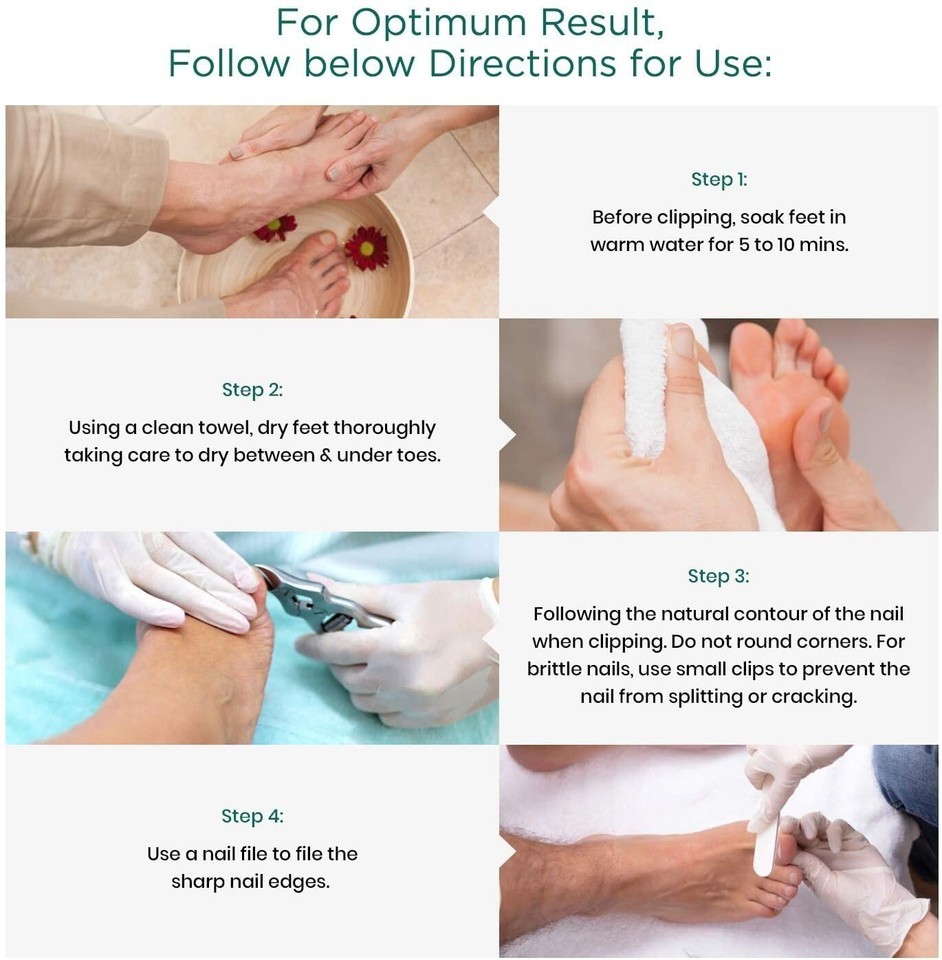 For Optimum Result,
Follow below Directions for Use:

Step 1:

Before clipping, soak feet in warm water for 5 to 10 mins.

Step 2:

Using a clean towel, dry feet thoroughly taking care to dry between & under toes.

Step 3:

Following the natural contour of the nail when clipping. Do not round corners. For brittle nails, use small clips to prevent the nail from splitting or cracking.

Step 4:

Use a nail file to file the sharp nail edges.