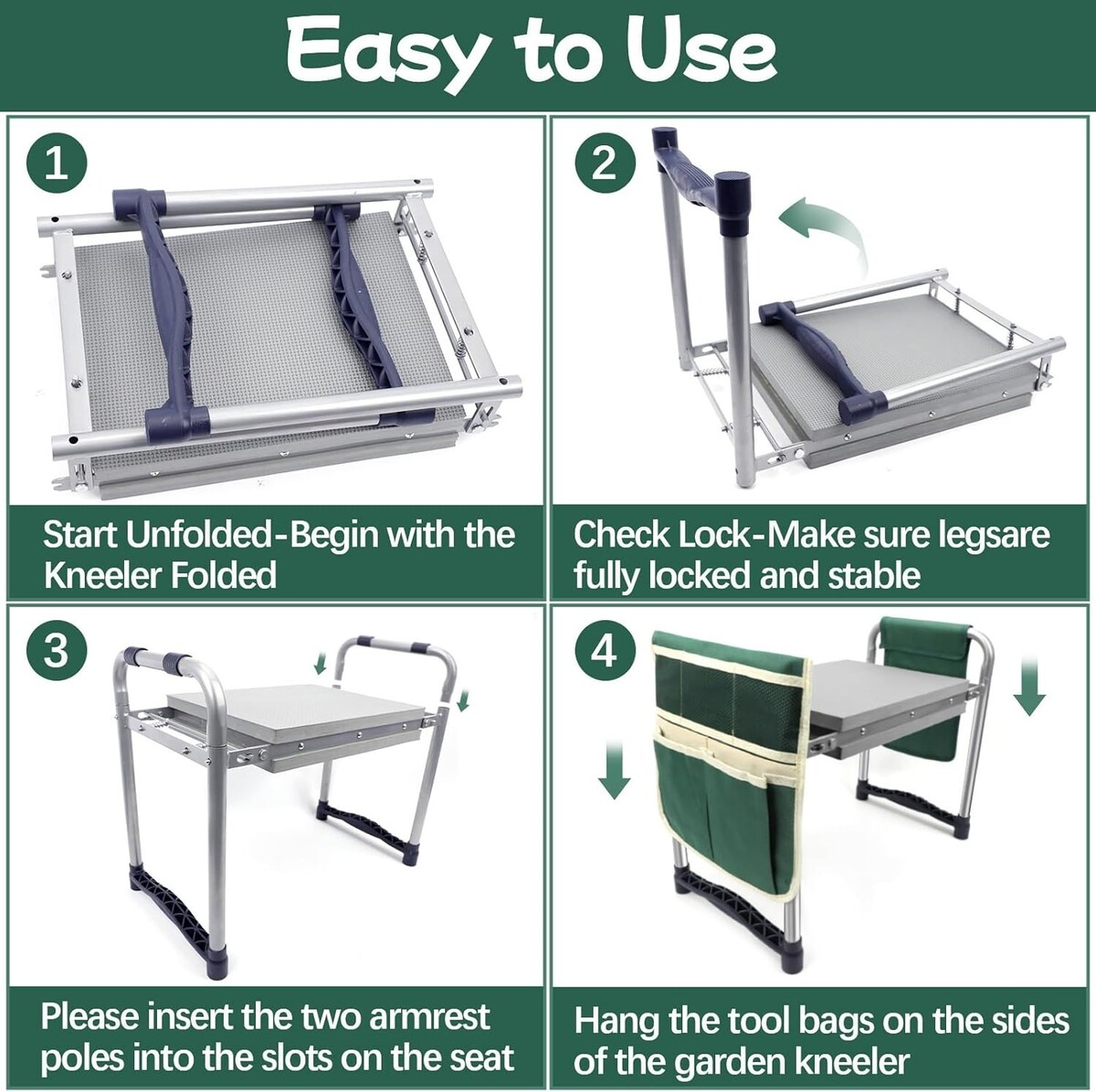 Easy to Use

1

Start Unfolded-Begin with the Kneeler Folded

2

Check Lock-Make sure legsare fully locked and stable

3

Please insert the two armrest poles into the slots on the seat

4

Hang the tool bags on the sides of the garden kneeler