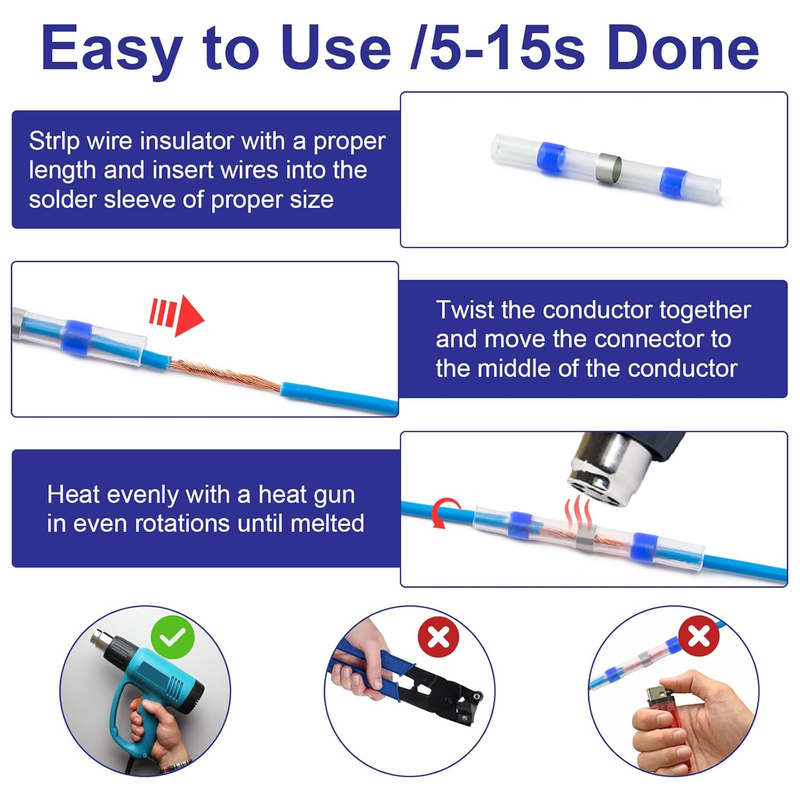 Easy to Use /5-15s Done

Strlp wire insulator with a proper length and insert wires into the solder sleeve of proper size

Twist the conductor together and move the connector to the middle of the conductor

Heat evenly with a heat gun in even rotations until melted