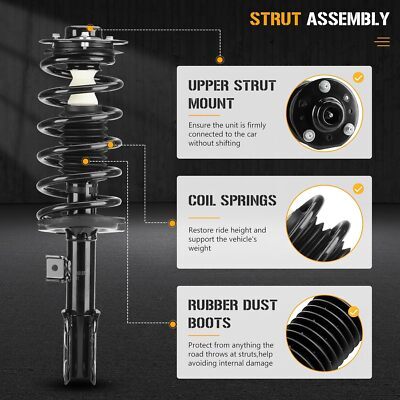 STRUT ASSEMBLY

UPPER STRUT MOUNT

Ensure the unit is firmly connected to the car without shifting

COIL SPRINGS

Restore ride height and support the vehicle's weight

RUBBER DUST BOOTS

Protect from anything the road throws at struts,help avoiding internal damage