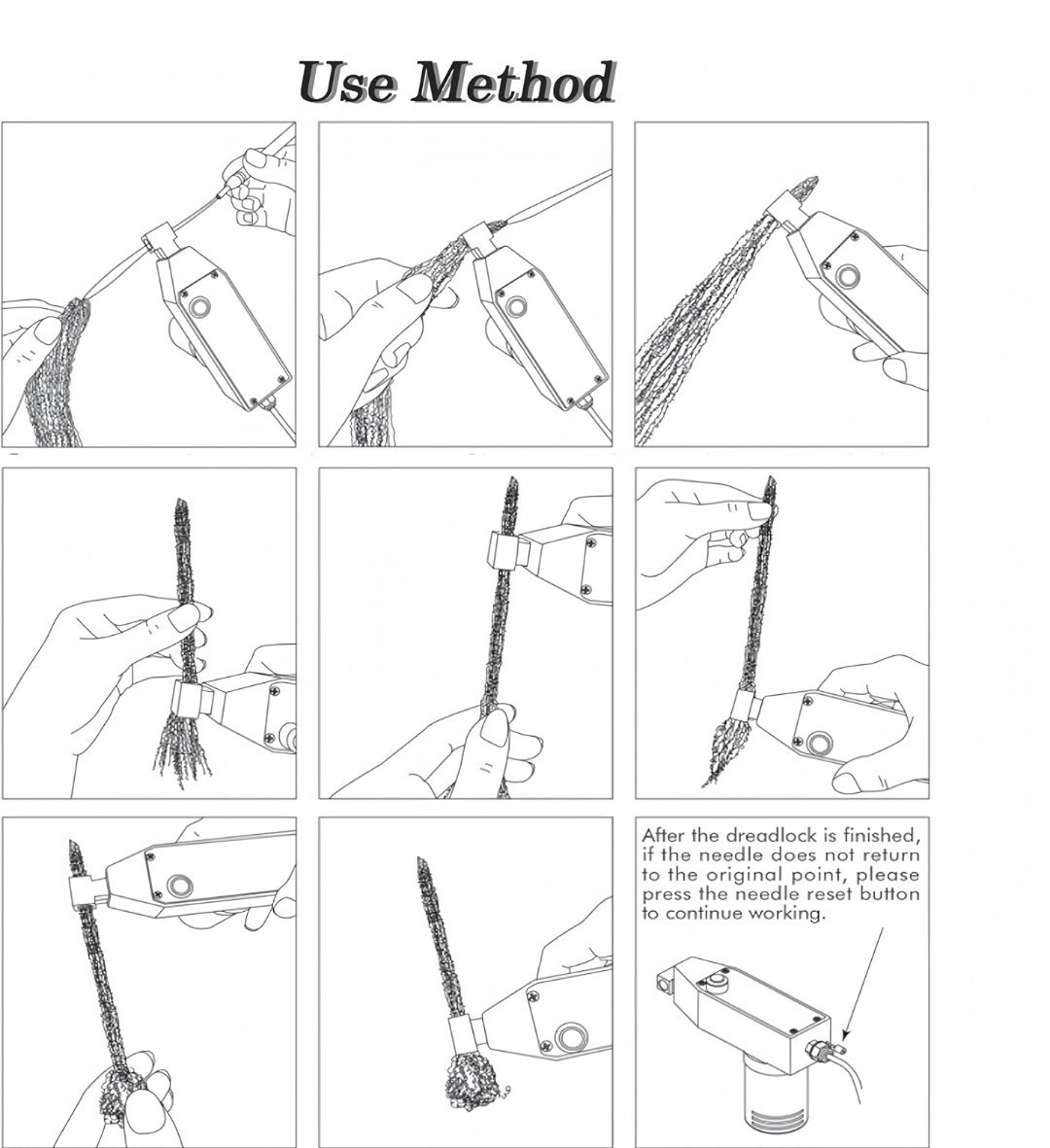 Use Method

After the dreadlock is finished, if the needle does not return to the original point, please press the needle reset button to continue working.