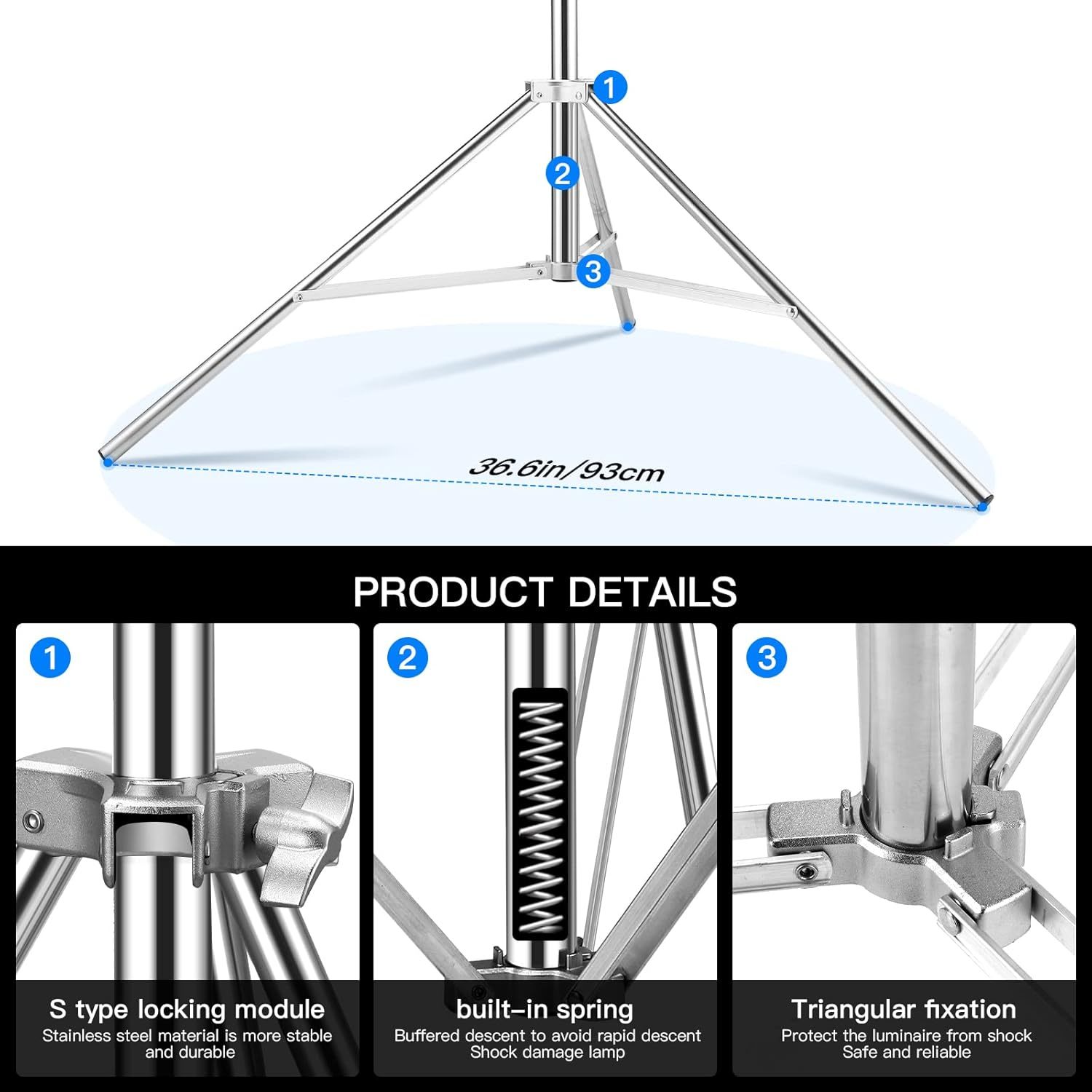 1
2
3
36.6in/93cm

PRODUCT DETAILS

1
S type locking module
Stainless steel material is more stable and durable

2
built-in spring
Buffered descent to avoid rapid descent
Shock damage lamp

3
Triangular fixation
Protect the luminaire from shock
Safe and reliable