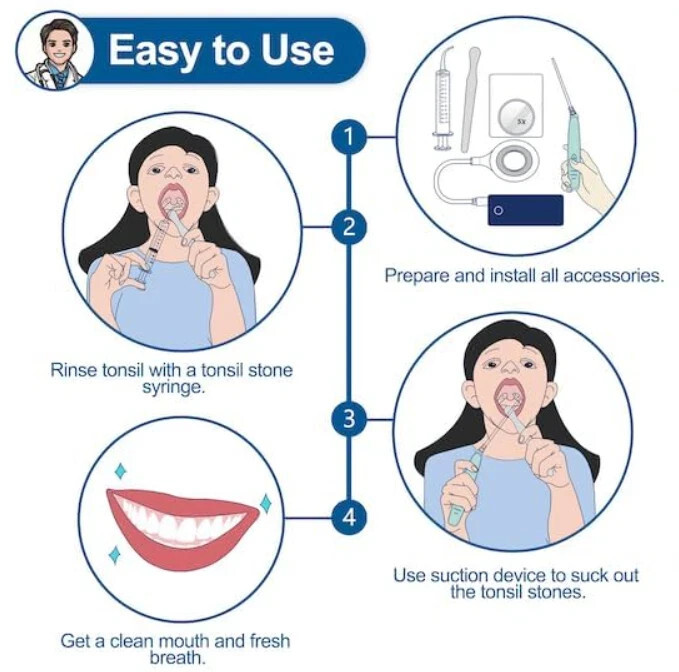 Easy to Use

1

5x

Prepare and install all accessories.

2

Rinse tonsil with a tonsil stone syringe.

3

Use suction device to suck out the tonsil stones.

4

Get a clean mouth and fresh breath.