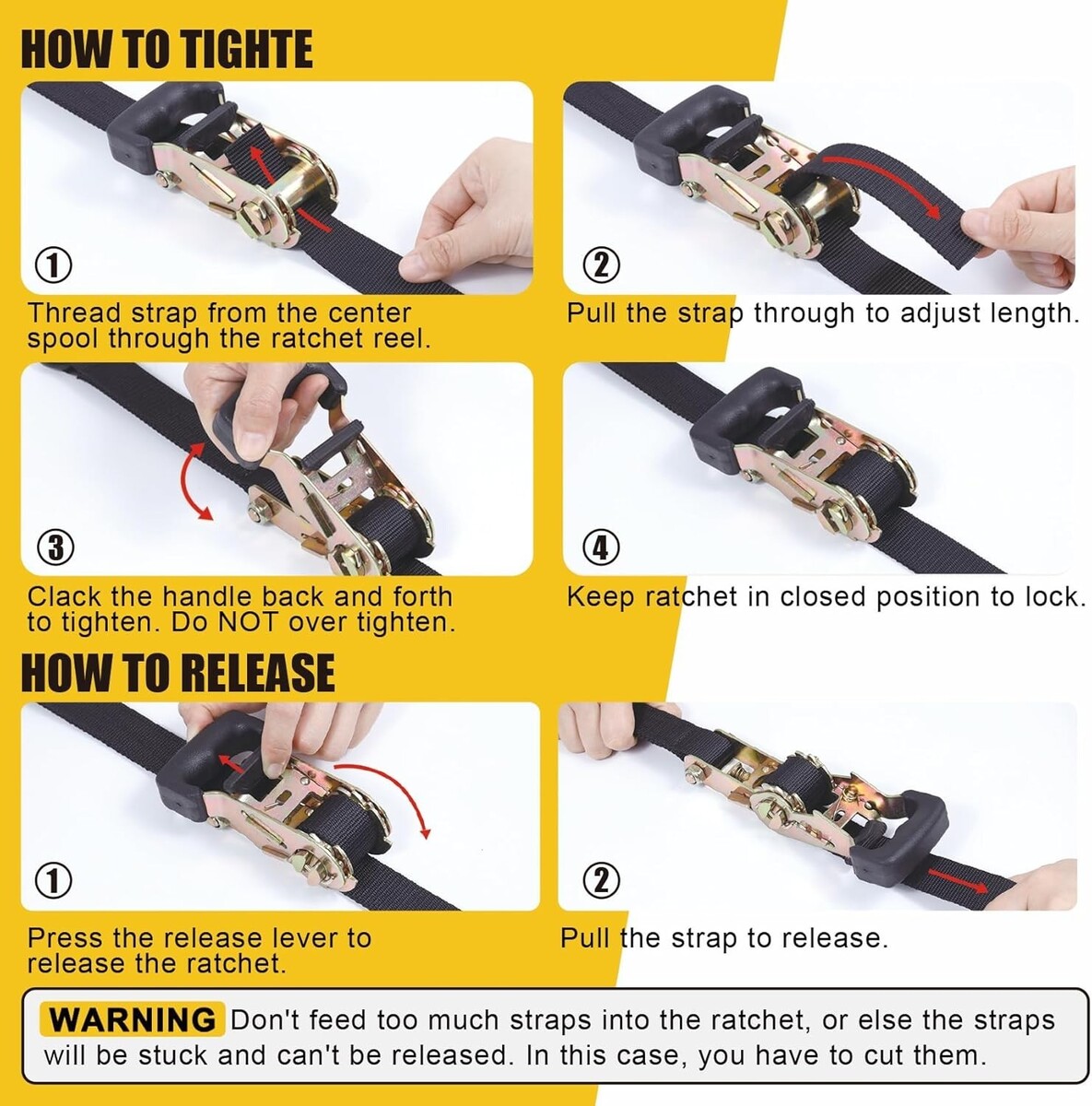 HOW TO TIGHTE

①

Thread strap from the center spool through the ratchet reel.

②

Pull the strap through to adjust length.

③

Clack the handle back and forth to tighten. Do NOT over tighten.

④

Keep ratchet in closed position to lock.

HOW TO RELEASE

①

Press the release lever to release the ratchet.

②

Pull the strap to release.

WARNING Don't feed too much straps into the ratchet, or else the straps will be stuck and can't be released. In this case, you have to cut them.