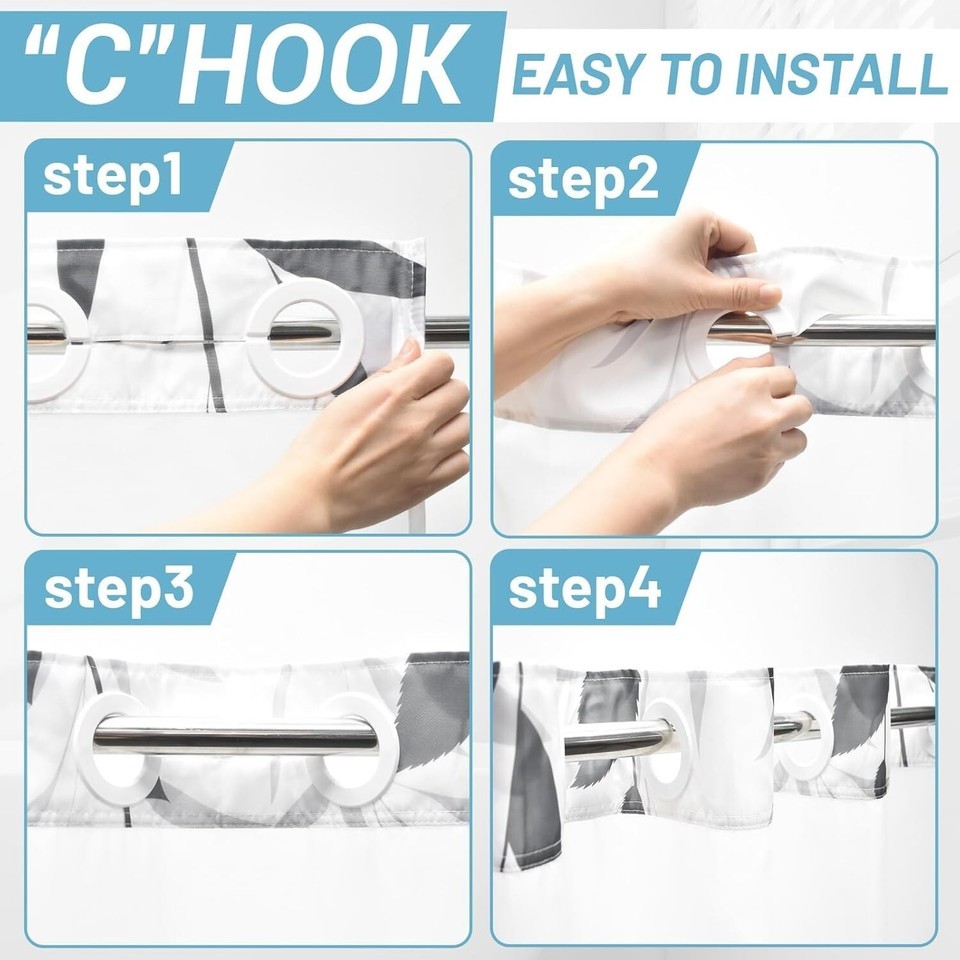 "C"HOOK EASY TO INSTALL

step1

step2

step3

step4