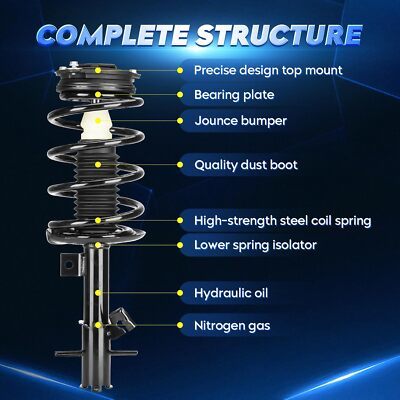 COMPLETE STRUCTURE

Precise design top mount

Bearing plate

Jounce bumper

Quality dust boot

High-strength steel coil spring

Lower spring isolator

Hydraulic oil

Nitrogen gas