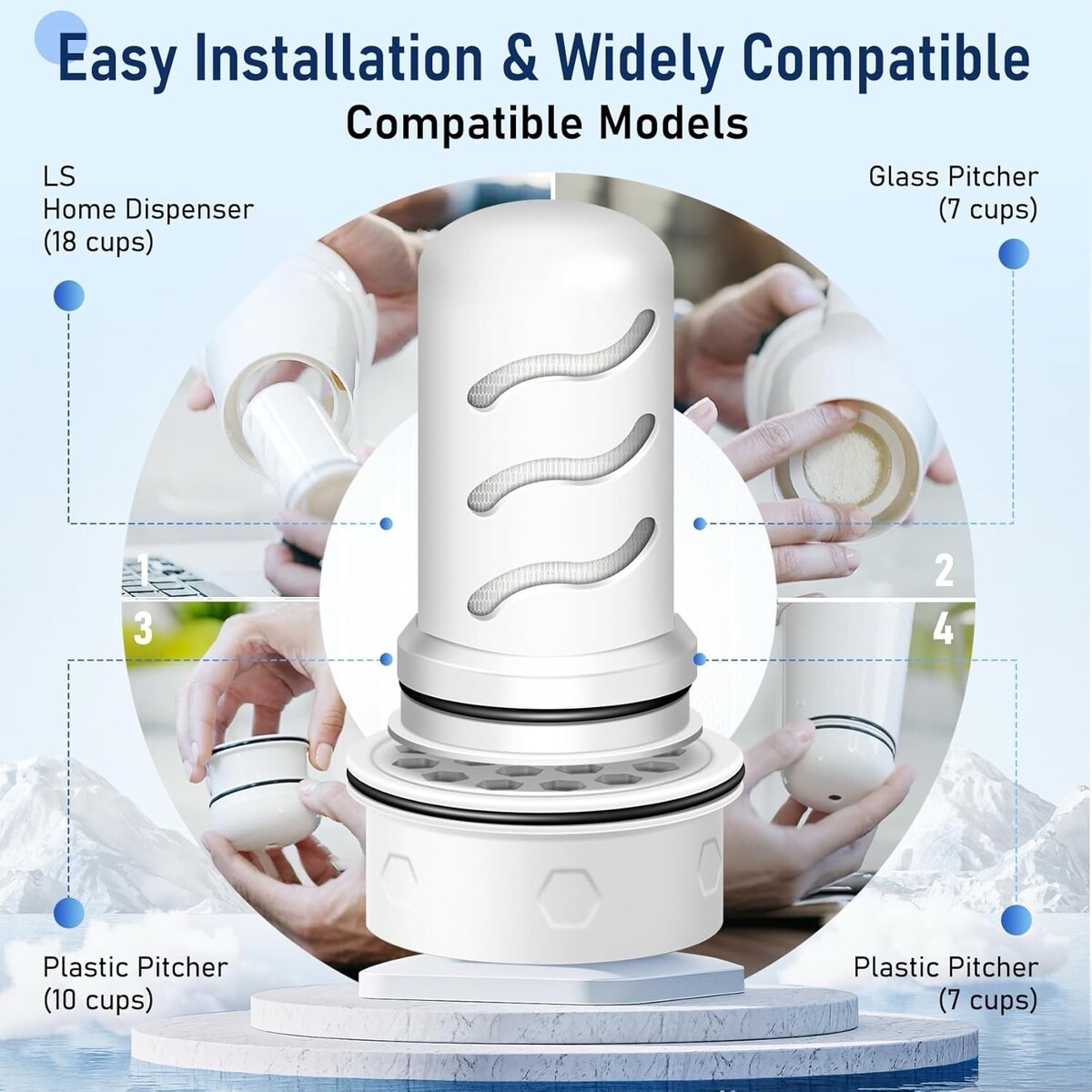 Easy Installation & Widely Compatible

Compatible Models

LS
Home Dispenser
(18 cups)

Glass Pitcher
(7 cups)

1

2

3

4

Plastic Pitcher
(10 cups)

Plastic Pitcher
(7 cups)