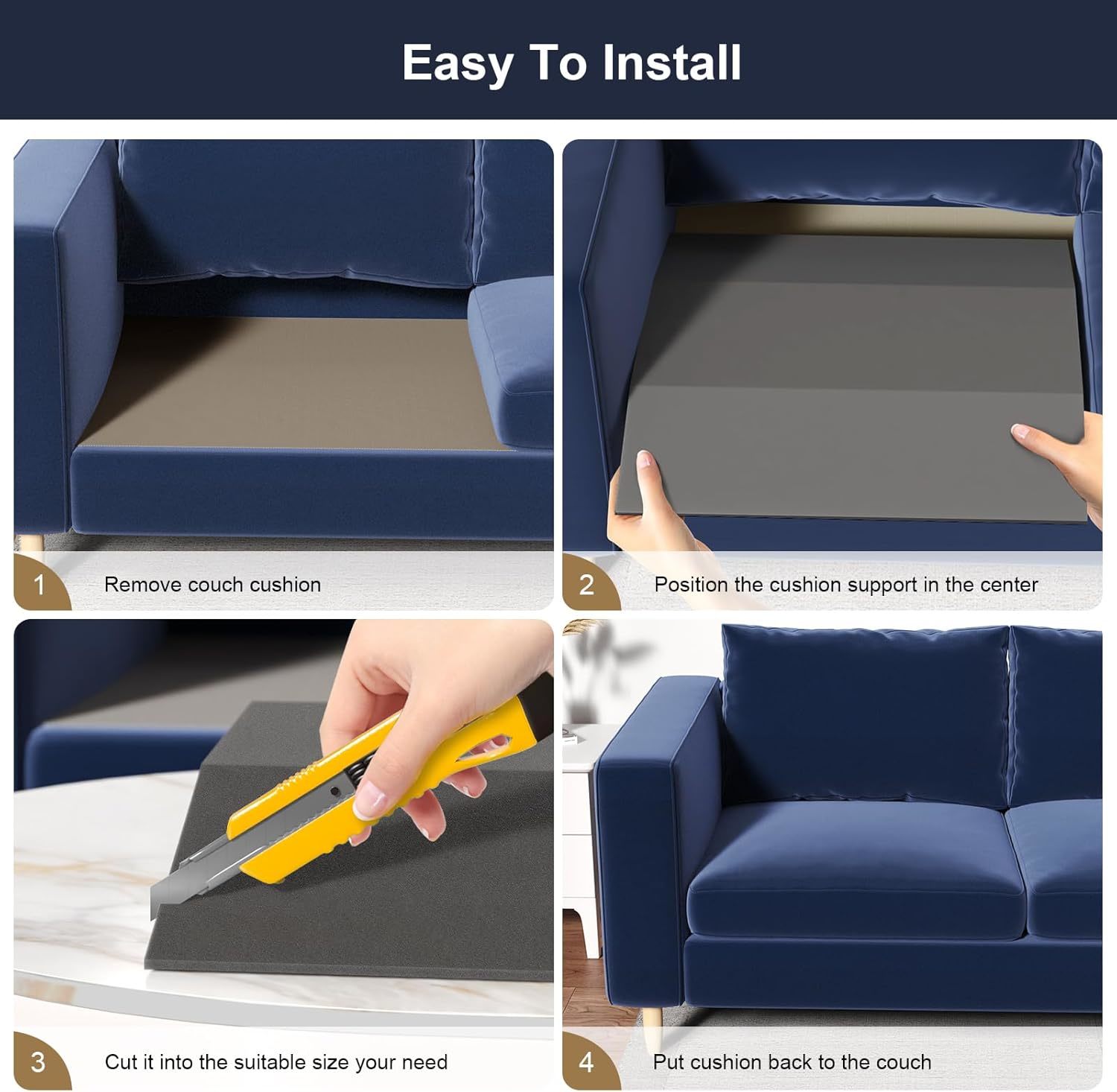 Easy To Install

1 Remove couch cushion

2 Position the cushion support in the center

3 Cut it into the suitable size your need

4 Put cushion back to the couch