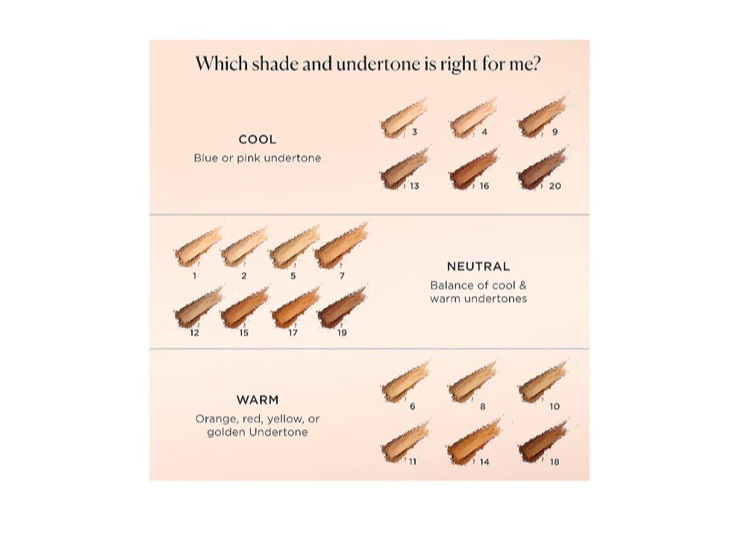 Which shade and undertone is right for me?

COOL
Blue or pink undertone

3 4 9
13 16 20

1 2 5 7
12 15 17 19

NEUTRAL
Balance of cool & warm undertones

WARM
Orange, red, yellow, or golden Undertone

6 8 10
11 14 18