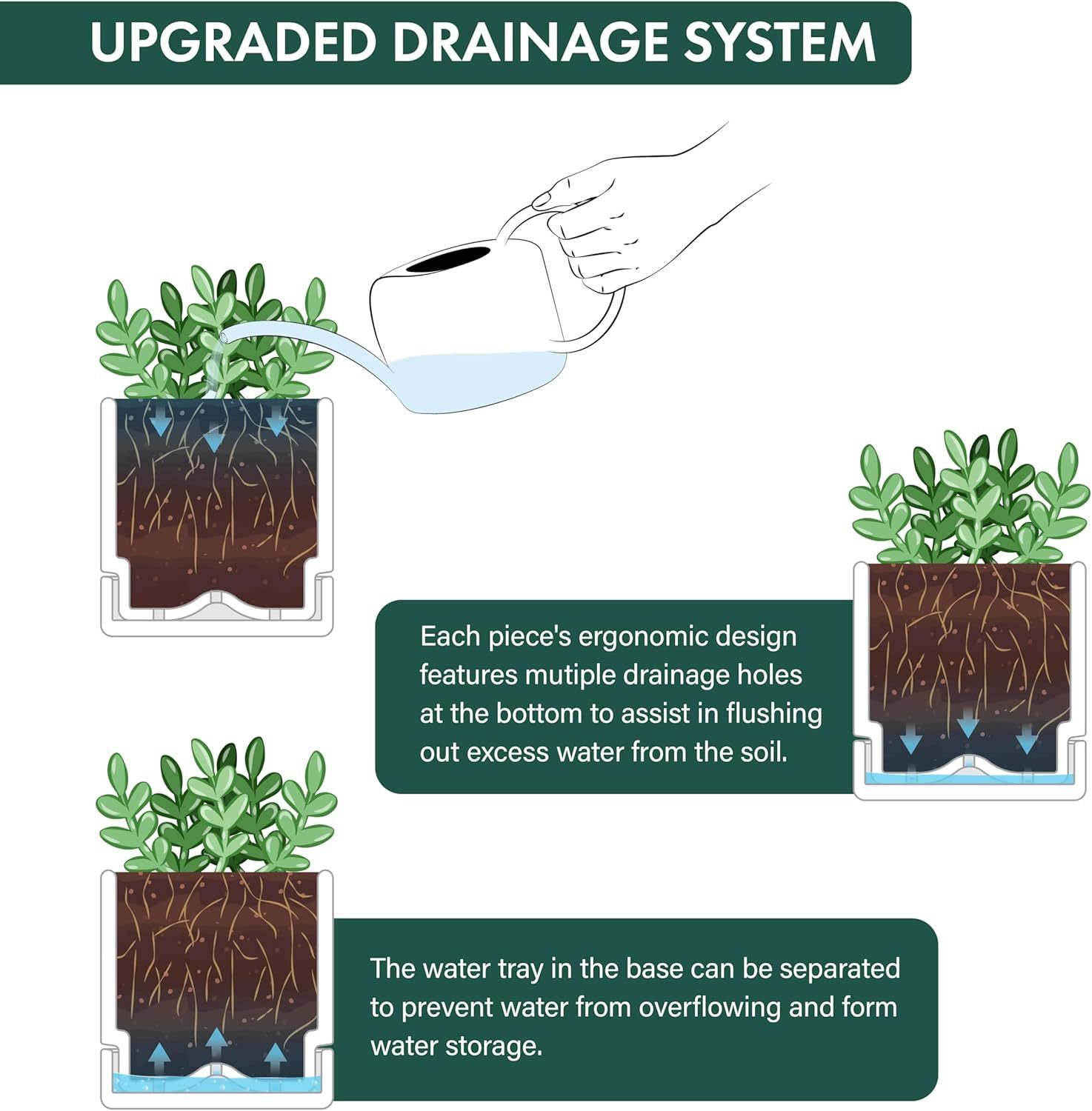 UPGRADED DRAINAGE SYSTEM

Each piece's ergonomic design features mutiple drainage holes at the bottom to assist in flushing out excess water from the soil.

The water tray in the base can be separated to prevent water from overflowing and form water storage.