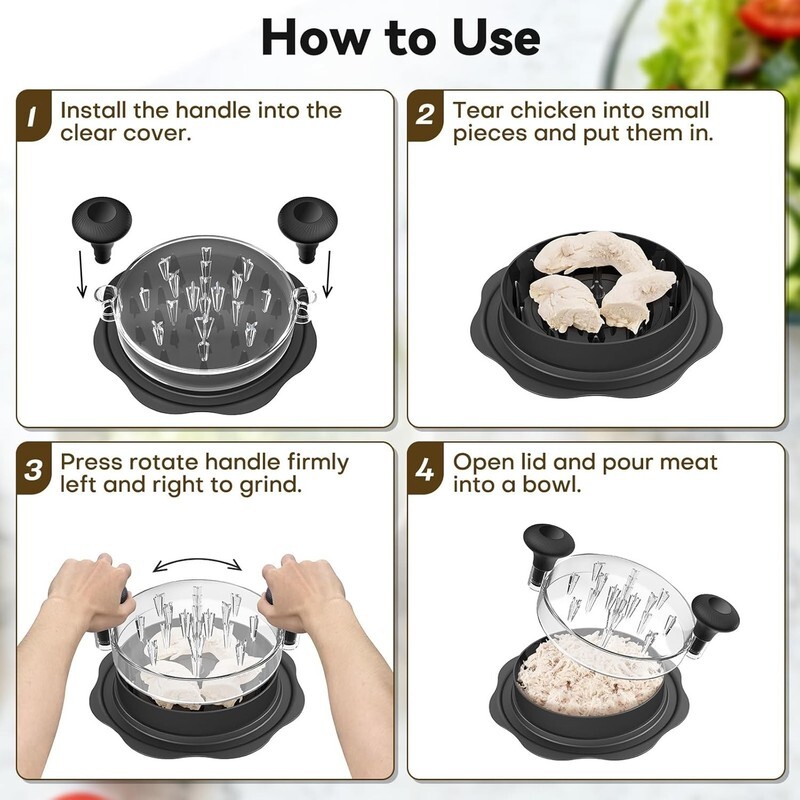 How to Use

1 Install the handle into the clear cover.

2 Tear chicken into small pieces and put them in.

3 Press rotate handle firmly left and right to grind.

4 Open lid and pour meat into a bowl.