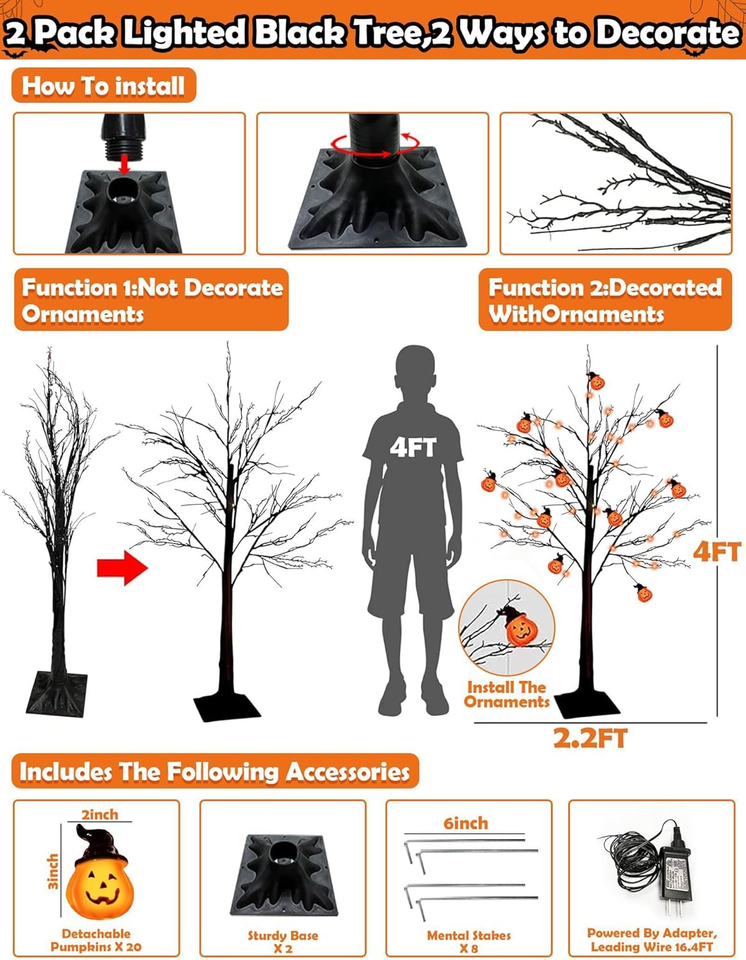 2 Pack Lighted Black Tree,2 Ways to Decorate

How To install

Function 1:Not Decorate Ornaments

Function 2:Decorated WithOrnaments

4FT

4FT

Install The Ornaments

2.2FT

Includes The Following Accessories

2inch

3inch

Detachable Pumpkins X 20

Sturdy Base X 2

6inch

Mental Stakes X 8

Powered By Adapter, Leading Wire 16.4FT