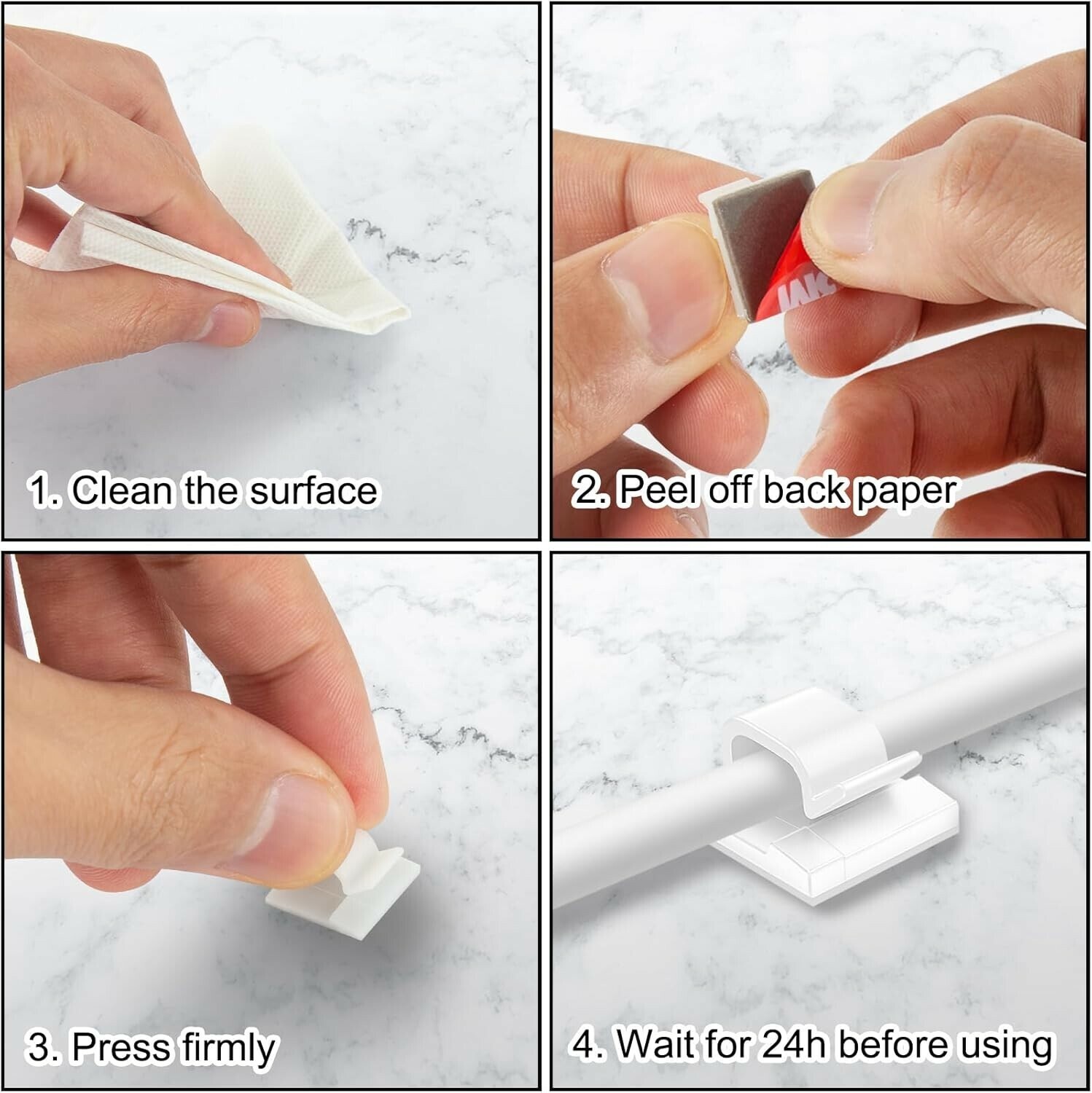 1. Clean the surface

2. Peel off back paper

3. Press firmly

4. Wait for 24h before using