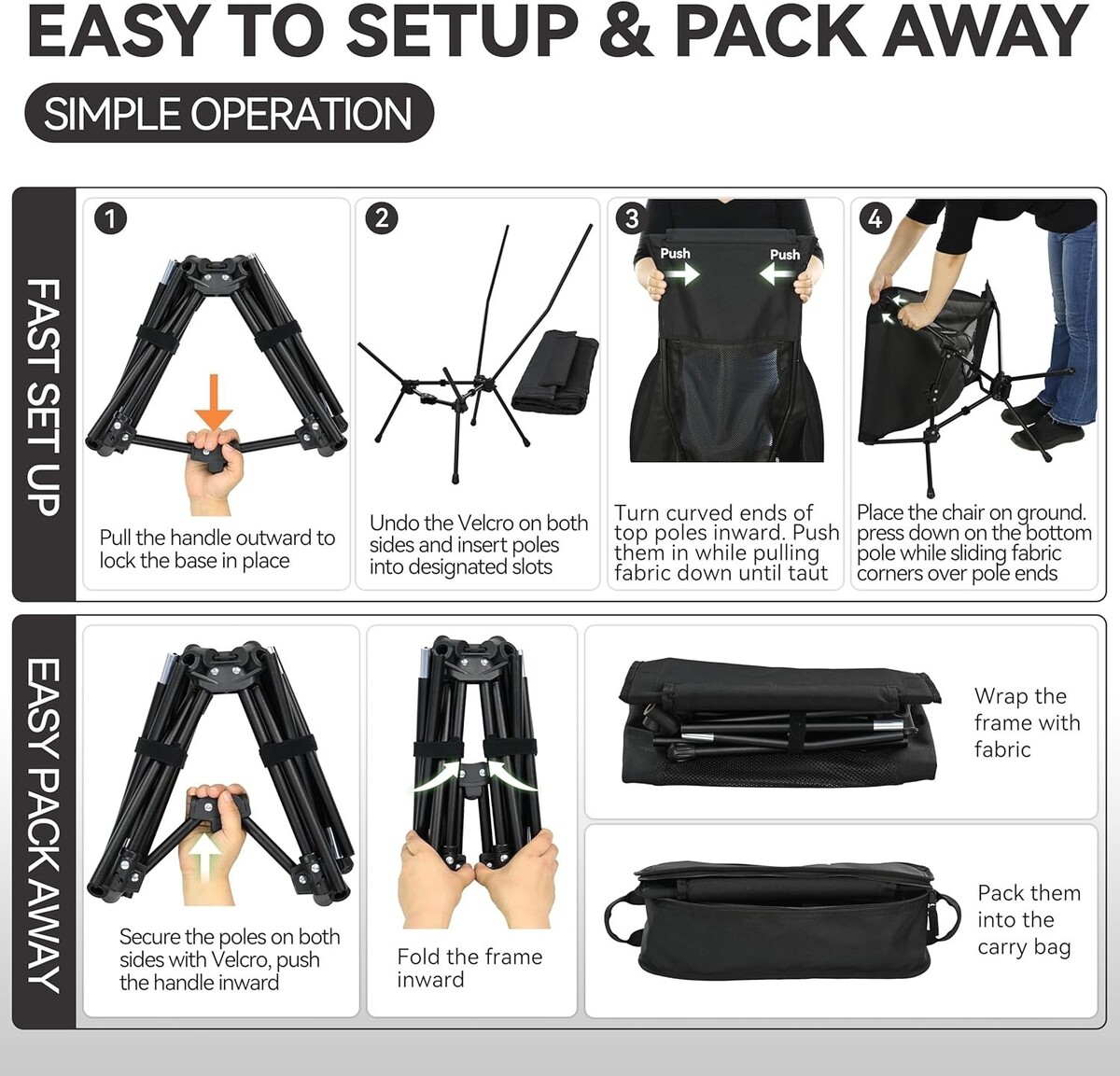 EASY TO SETUP & PACK AWAY

SIMPLE OPERATION

FAST SET UP

1

Pull the handle outward to lock the base in place

2

Undo the Velcro on both sides and insert poles into designated slots

3

Push

Push

Turn curved ends of top poles inward. Push them in while pulling fabric down until taut

4

Place the chair on ground. press down on the bottom pole while sliding fabric corners over pole ends

EASY PACK AWAY

Secure the poles on both sides with Velcro, push the handle inward

Fold the frame inward

Wrap the frame with fabric

Pack them into the carry bag