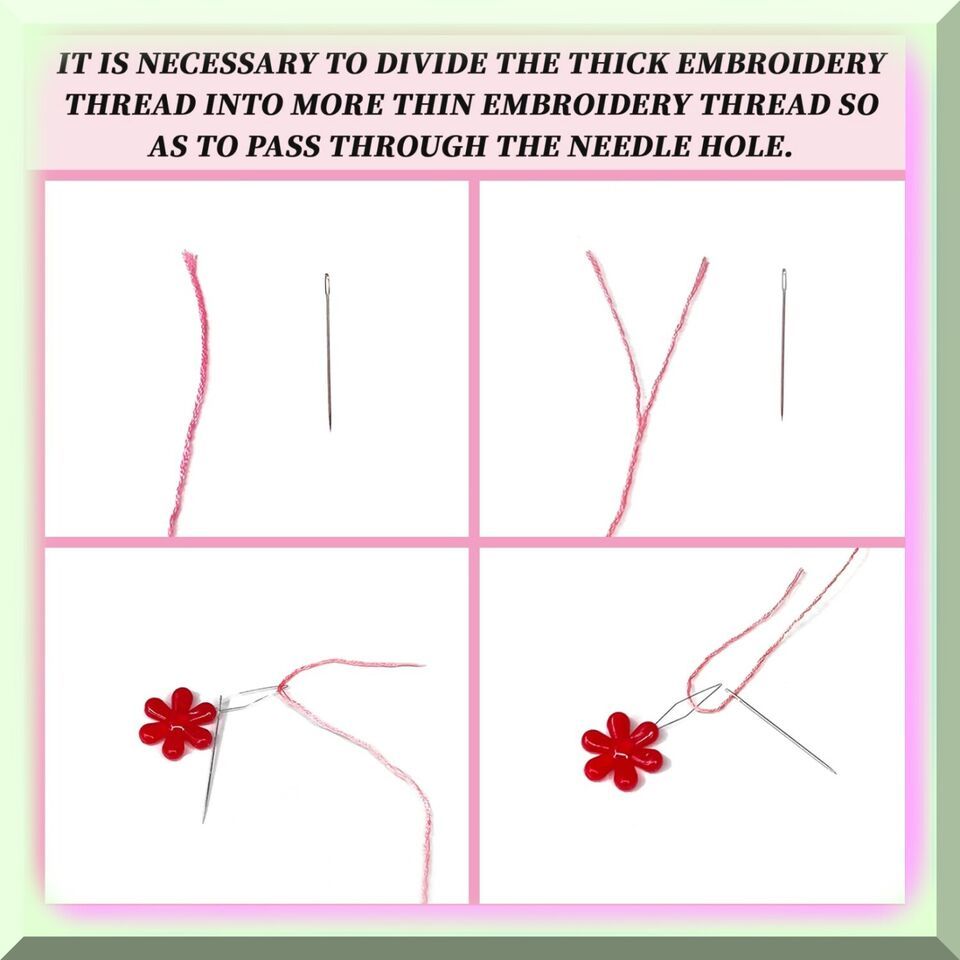 IT IS NECESSARY TO DIVIDE THE THICK EMBROIDERY THREAD INTO MORE THIN EMBROIDERY THREAD SO AS TO PASS THROUGH THE NEEDLE HOLE.