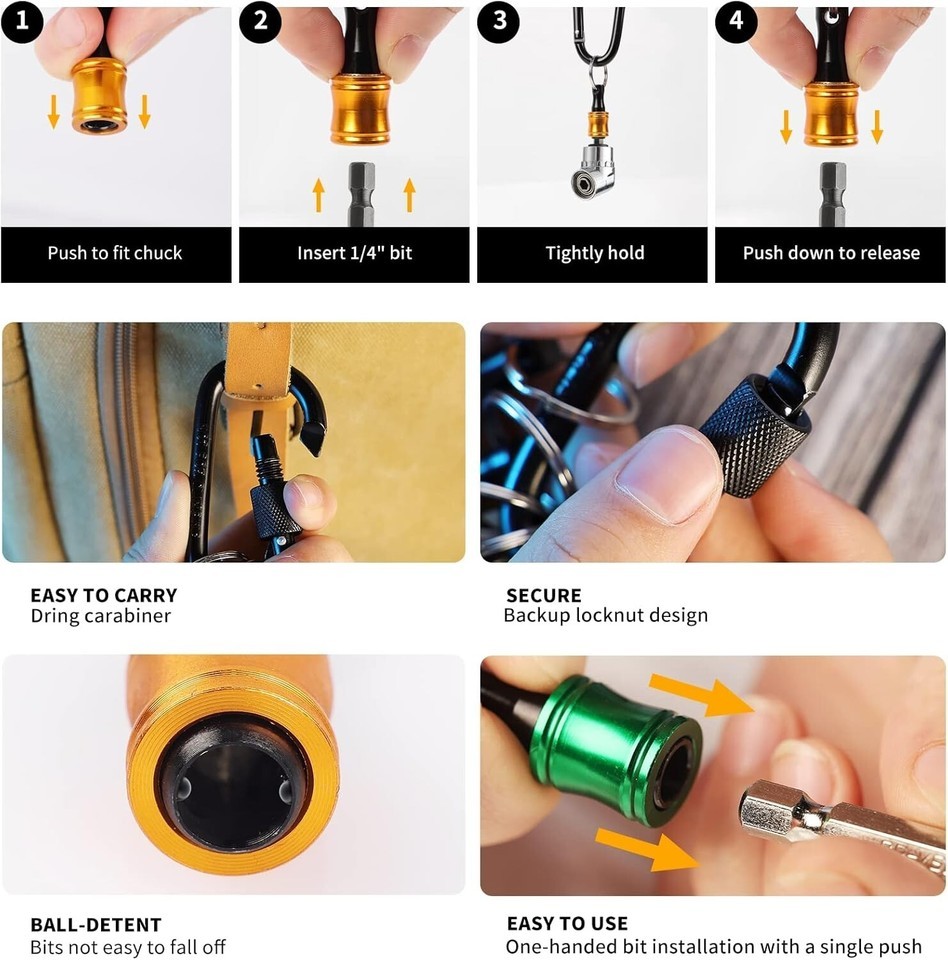 1
Push to fit chuck

2
Insert 1/4" bit

3
Tightly hold

4
Push down to release

EASY TO CARRY
Dring carabiner

SECURE
Backup locknut design

BALL-DETENT
Bits not easy to fall off

EASY TO USE
One-handed bit installation with a single push