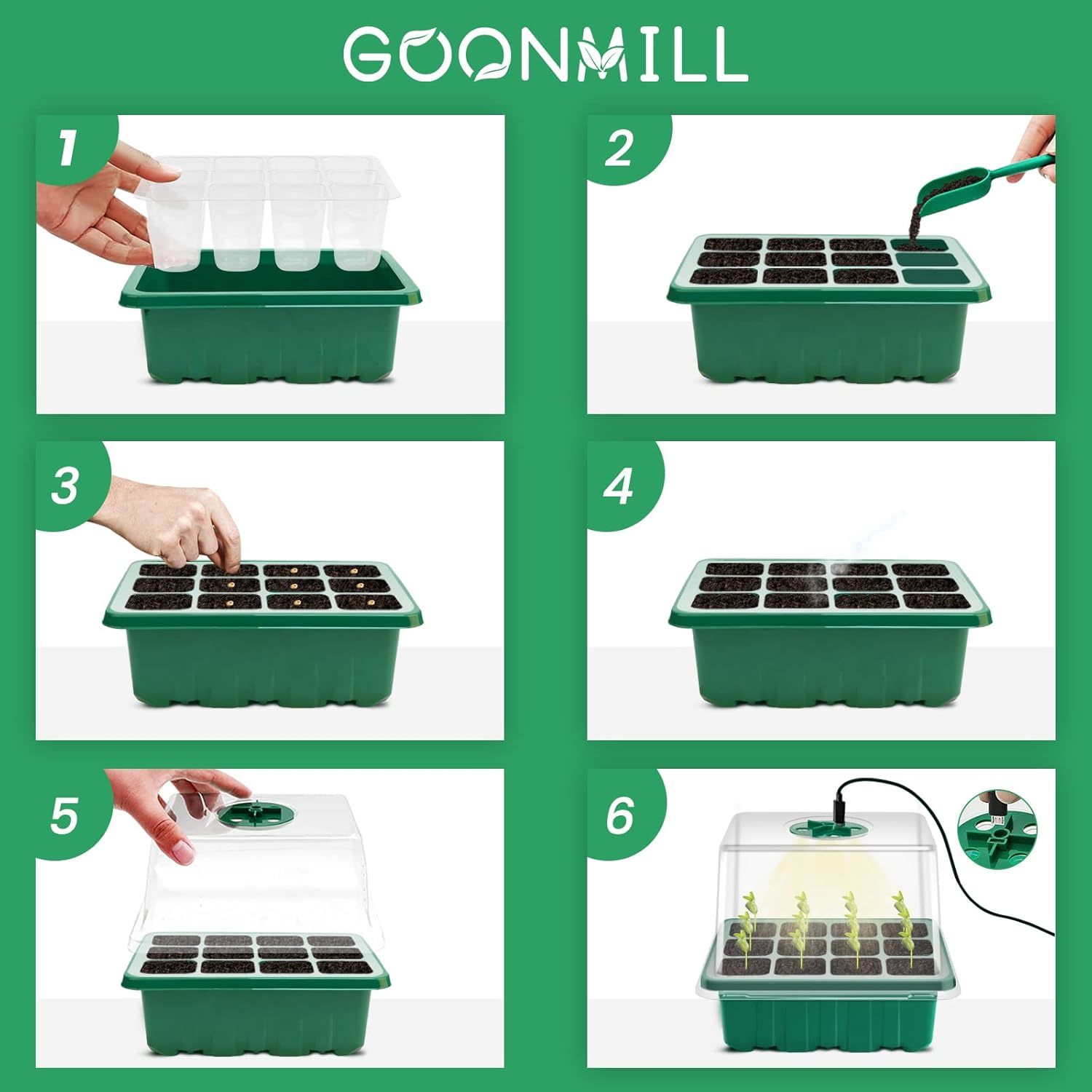 GOONMILL

1

2

3

4

5

6