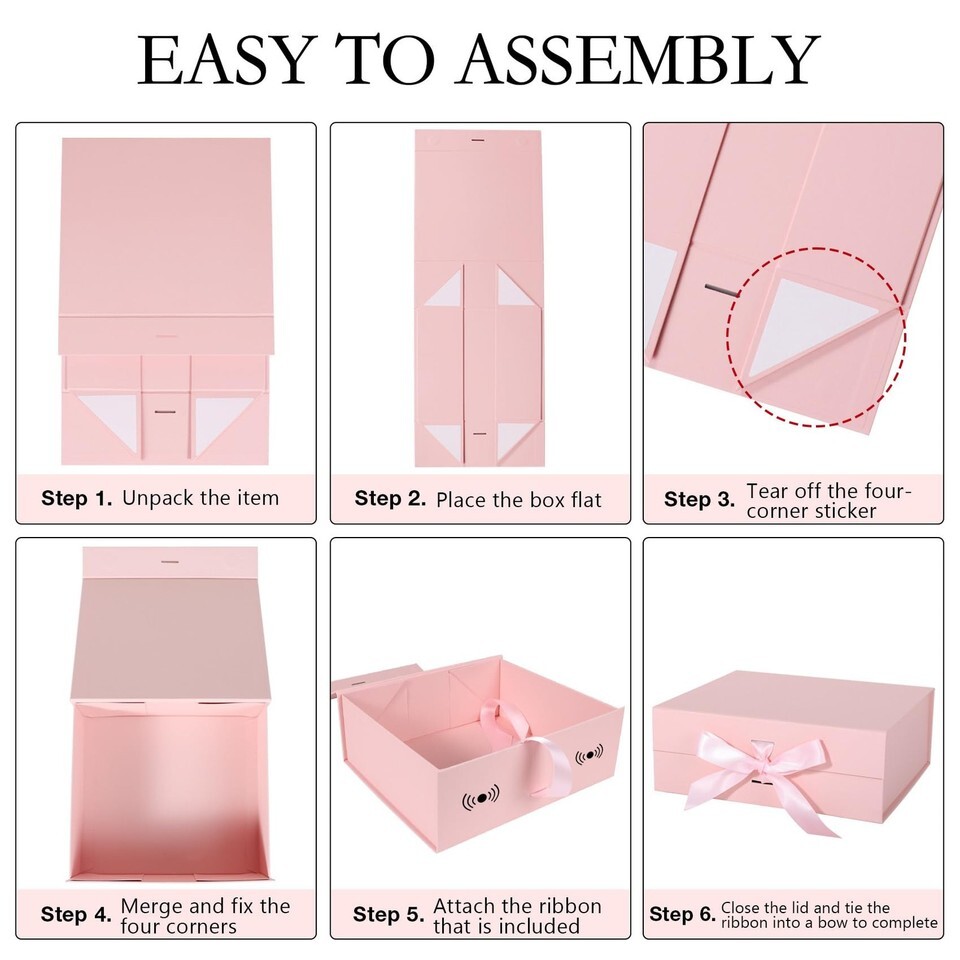 EASY TO ASSEMBLY

Step 1. Unpack the item

Step 2. Place the box flat

Step 3. Tear off the four-corner sticker

Step 4. Merge and fix the four corners

Step 5. Attach the ribbon that is included

Step 6. Close the lid and tie the ribbon into a bow to complete