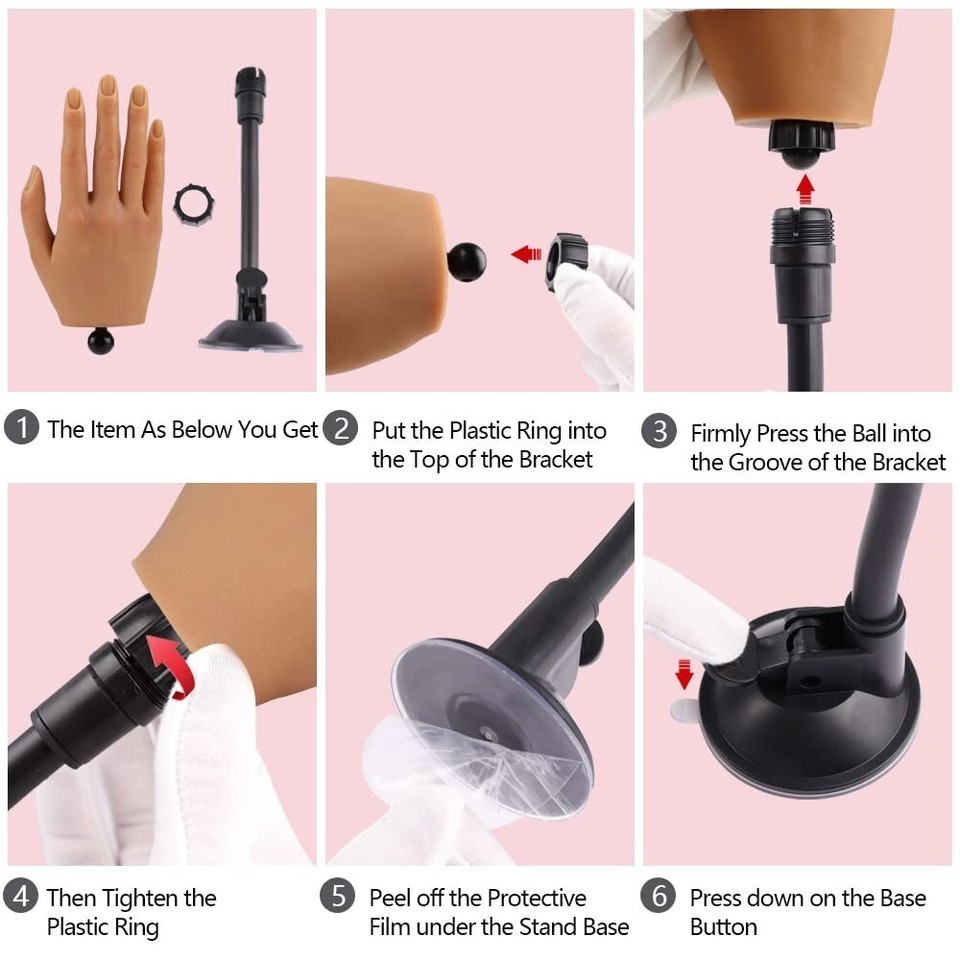 1 The Item As Below You Get

2 Put the Plastic Ring into the Top of the Bracket

3 Firmly Press the Ball into the Groove of the Bracket

4 Then Tighten the Plastic Ring

5 Peel off the Protective Film under the Stand Base

6 Press down on the Base Button