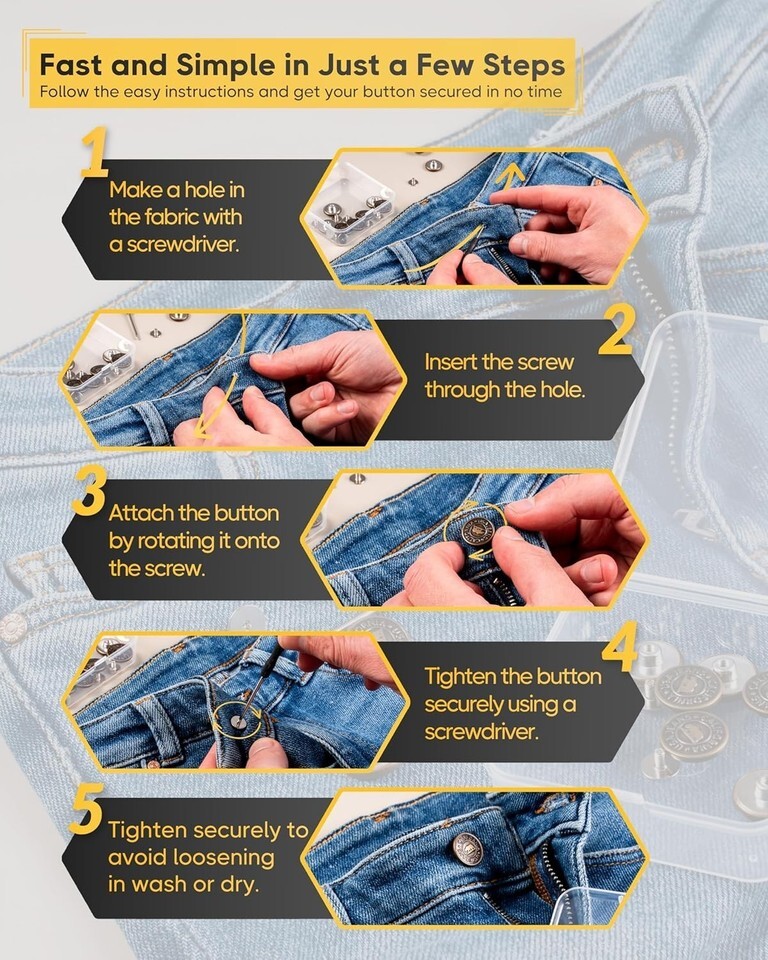 Fast and Simple in Just a Few Steps
Follow the easy instructions and get your button secured in no time

1
Make a hole in the fabric with a screwdriver.

2
Insert the screw through the hole.

3
Attach the button by rotating it onto the screw.

4
Tighten the button securely using a screwdriver.

5
Tighten securely to avoid loosening in wash or dry.