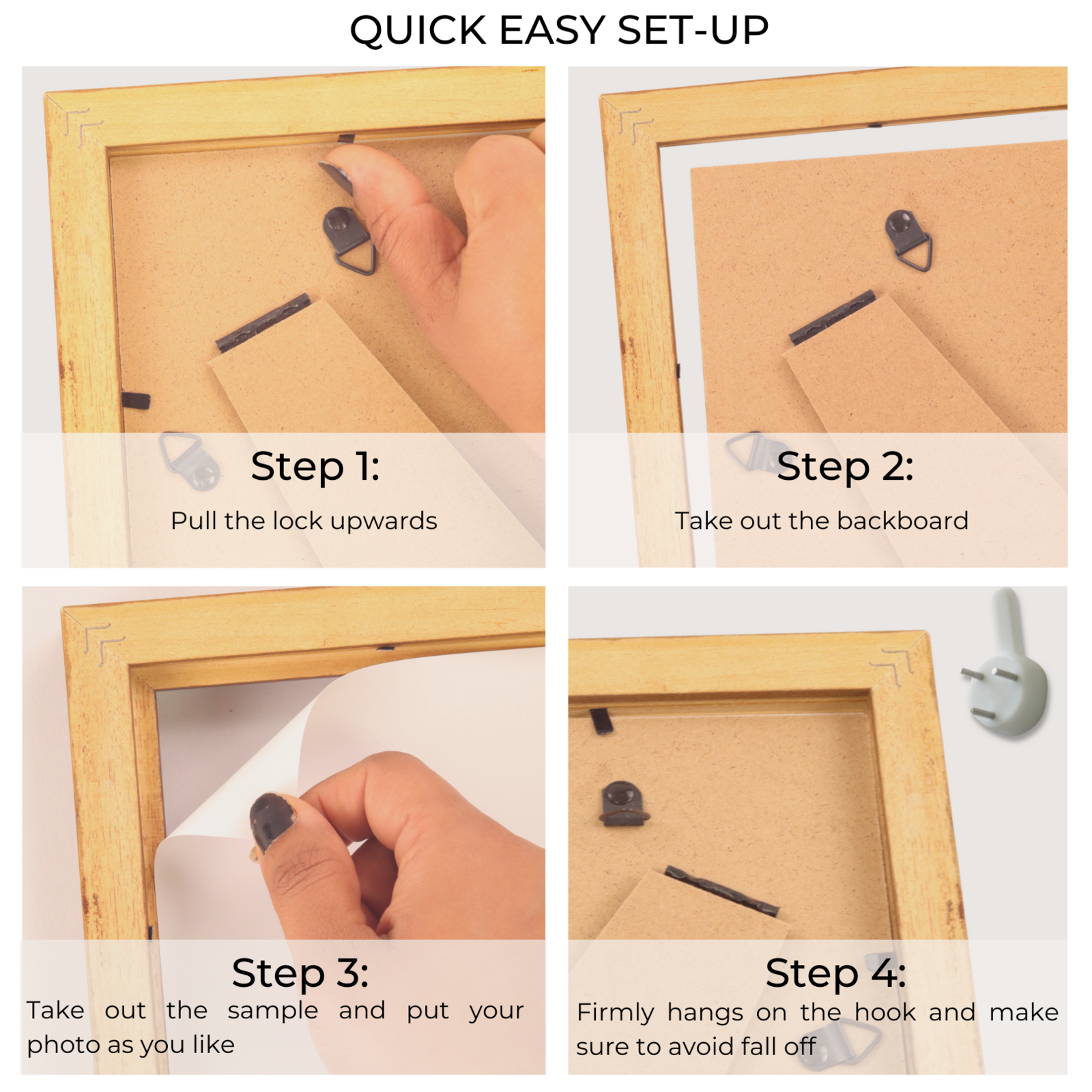 QUICK EASY SET-UP

Step 1:
Pull the lock upwards

Step 2:
Take out the backboard

Step 3:
Take out the sample and put your photo as you like

Step 4:
Firmly hangs on the hook and make sure to avoid fall off