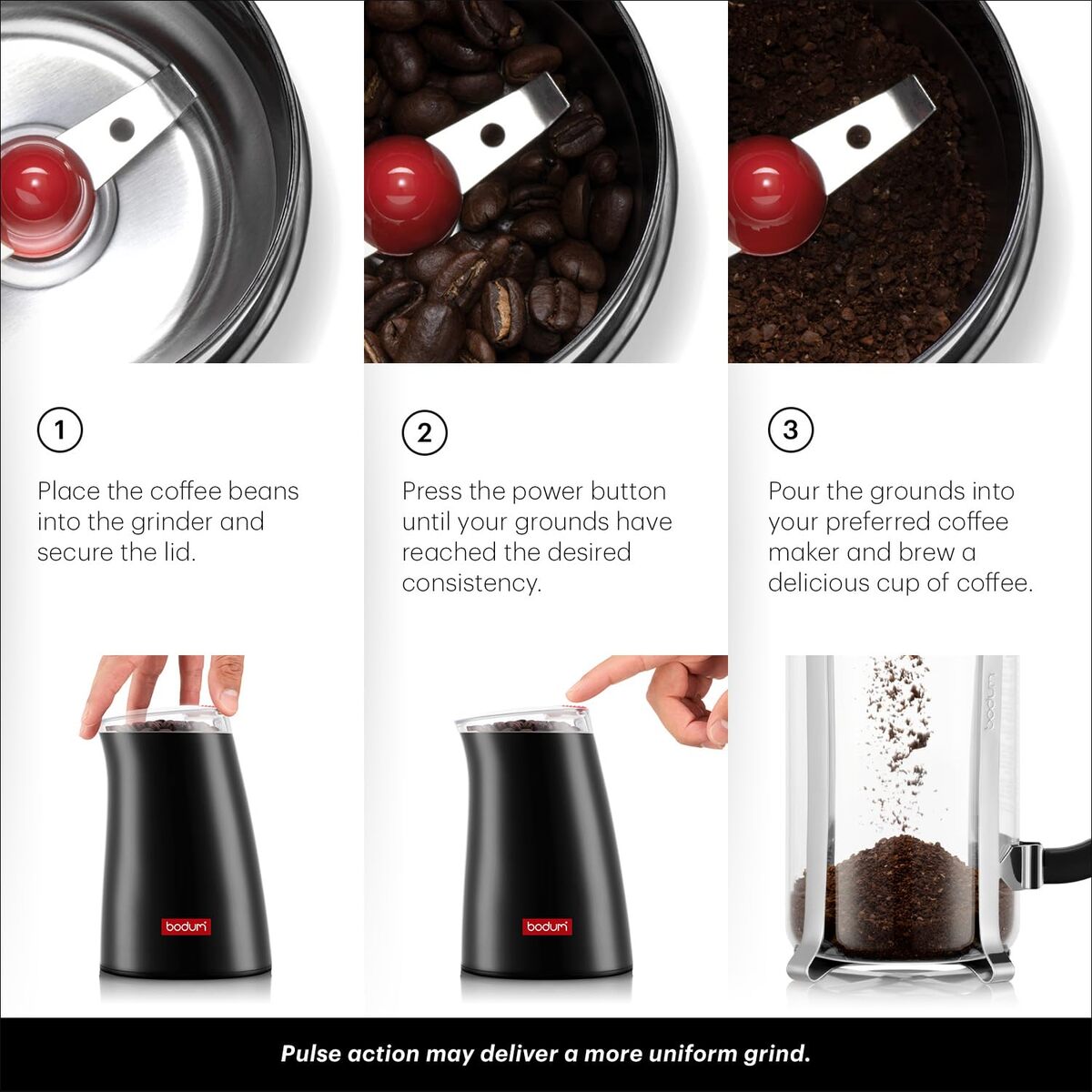 1

Place the coffee beans into the grinder and secure the lid.

bodum

2

Press the power button until your grounds have reached the desired consistency.

bodum

3

Pour the grounds into your preferred coffee maker and brew a delicious cup of coffee.

bodum

Pulse action may deliver a more uniform grind.