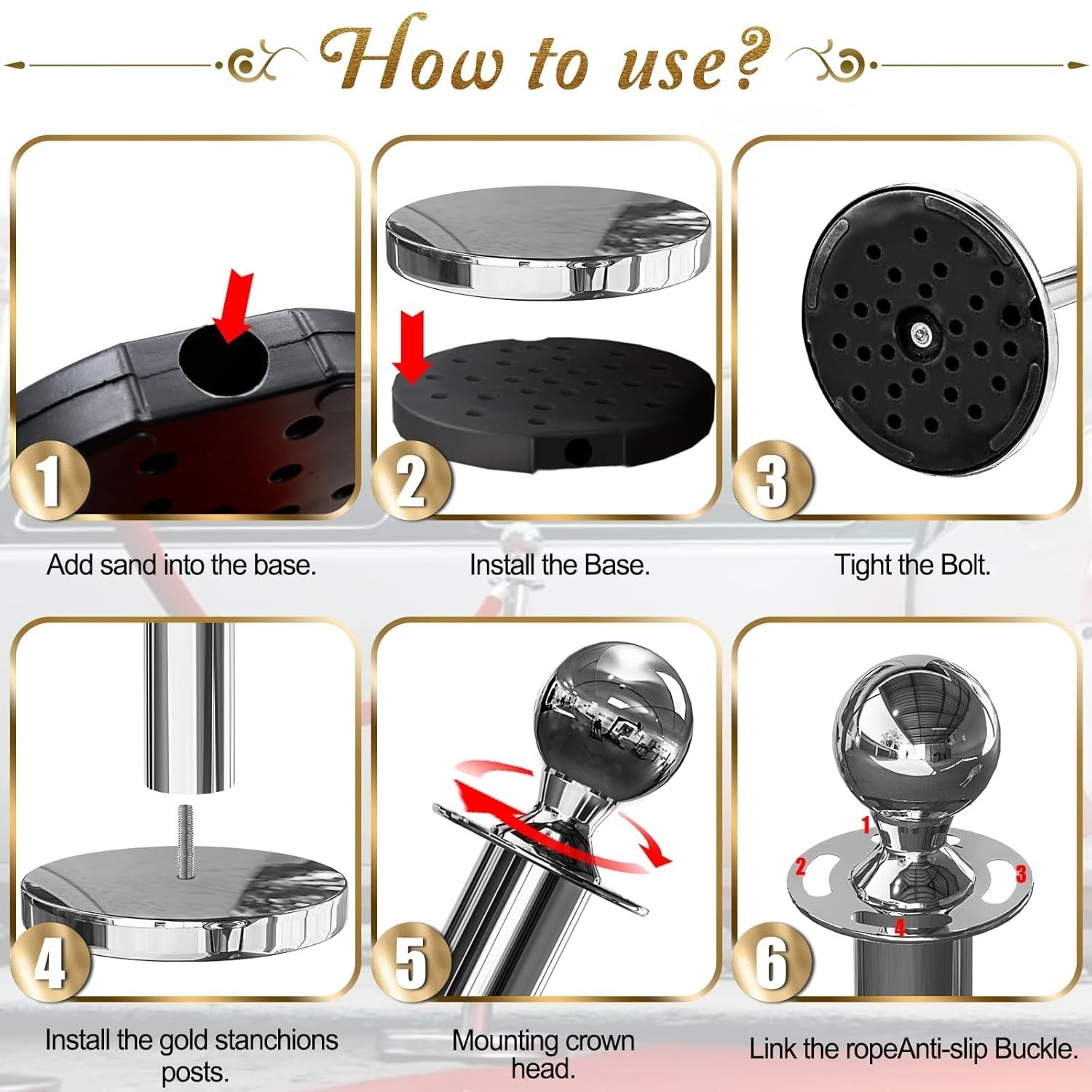 How to use?

1
Add sand into the base.

2
Install the Base.

3
Tight the Bolt.

4
Install the gold stanchions posts.

5
Mounting crown head.

1
2
3
4
6
Link the ropeAnti-slip Buckle.