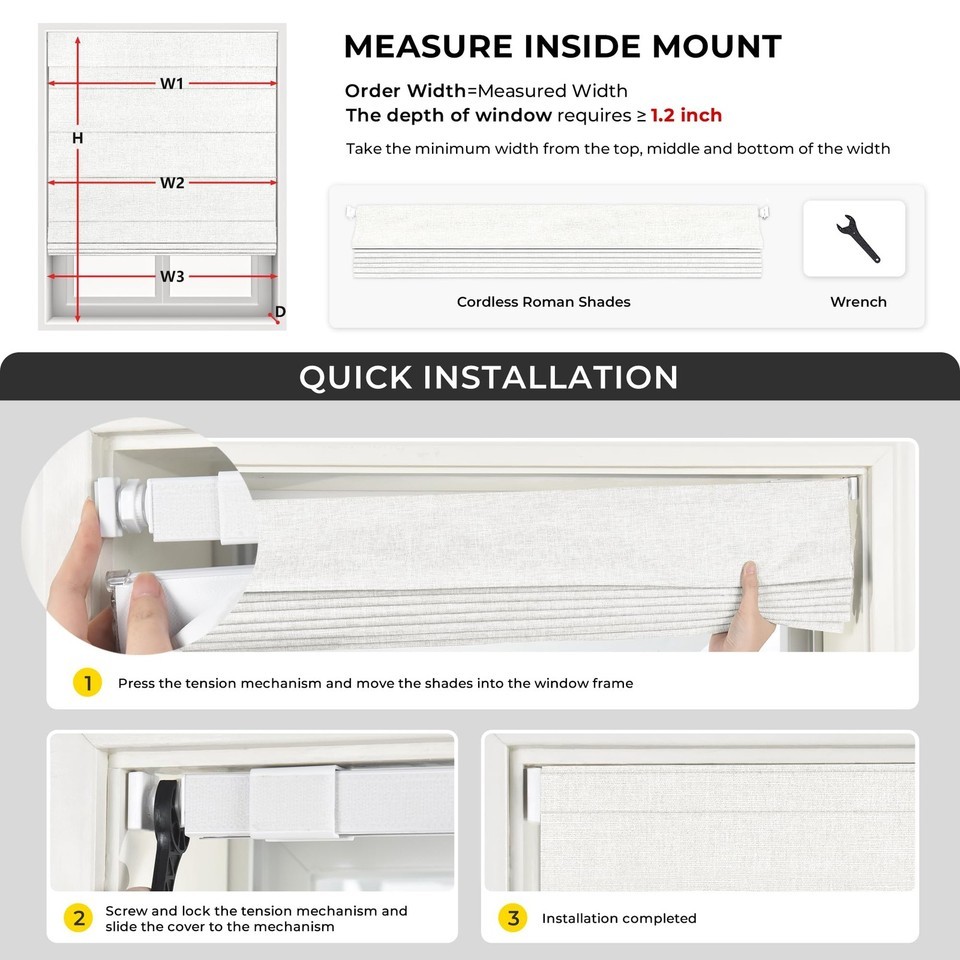 W1

H

W2

W3

D

MEASURE INSIDE MOUNT

Order Width=Measured Width
The depth of window requires ≥ 1.2 inch

Take the minimum width from the top, middle and bottom of the width

Cordless Roman Shades

Wrench

QUICK INSTALLATION

1 Press the tension mechanism and move the shades into the window frame

2 Screw and lock the tension mechanism and slide the cover to the mechanism

3 Installation completed