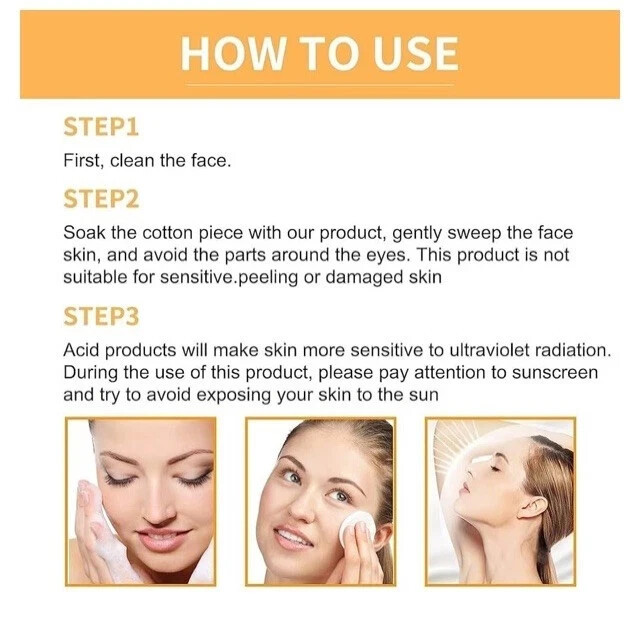 HOW TO USE

STEP1

First, clean the face.

STEP2

Soak the cotton piece with our product, gently sweep the face skin, and avoid the parts around the eyes. This product is not suitable for sensitive.peeling or damaged skin

STEP3

Acid products will make skin more sensitive to ultraviolet radiation. During the use of this product, please pay attention to sunscreen and try to avoid exposing your skin to the sun