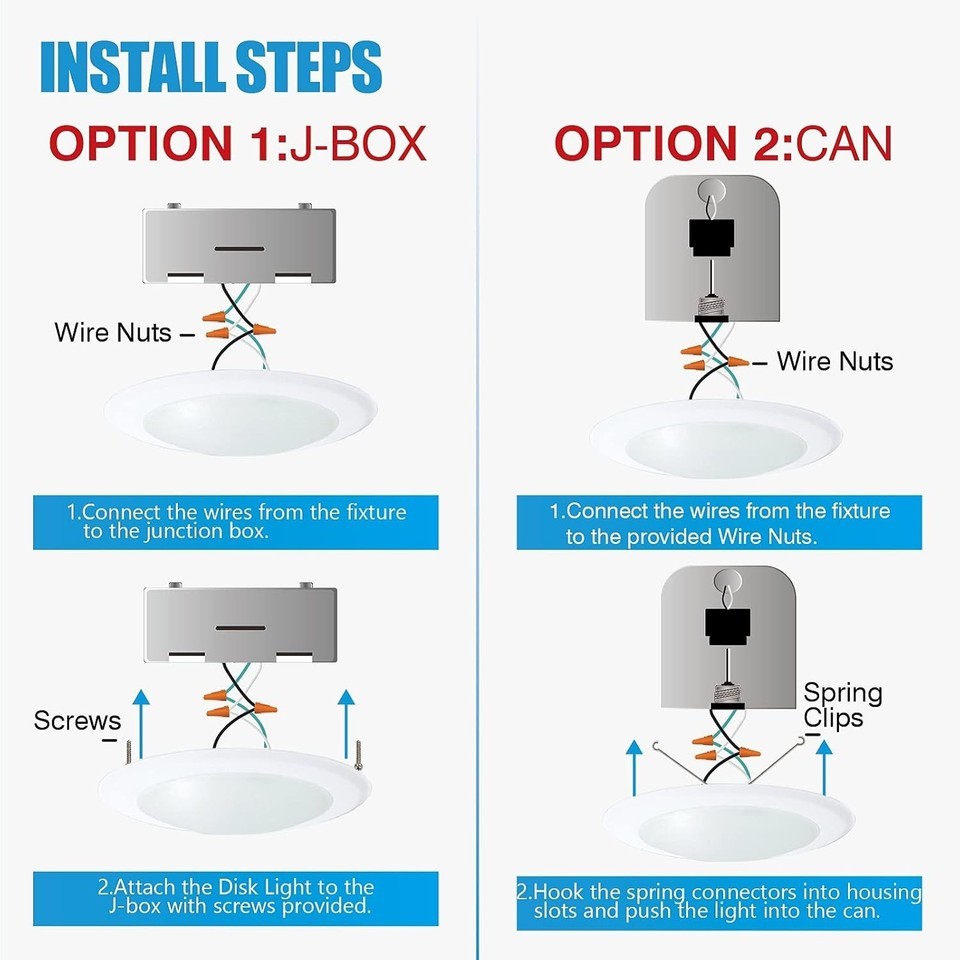 INSTALL STEPS

OPTION 1:J-BOX

Wire Nuts

1.Connect the wires from the fixture to the junction box.

Screws

2.Attach the Disk Light to the J-box with screws provided.

OPTION 2:CAN

Wire Nuts

1.Connect the wires from the fixture to the provided Wire Nuts.

Spring Clips

2.Hook the spring connectors into housing slots and push the light into the can.