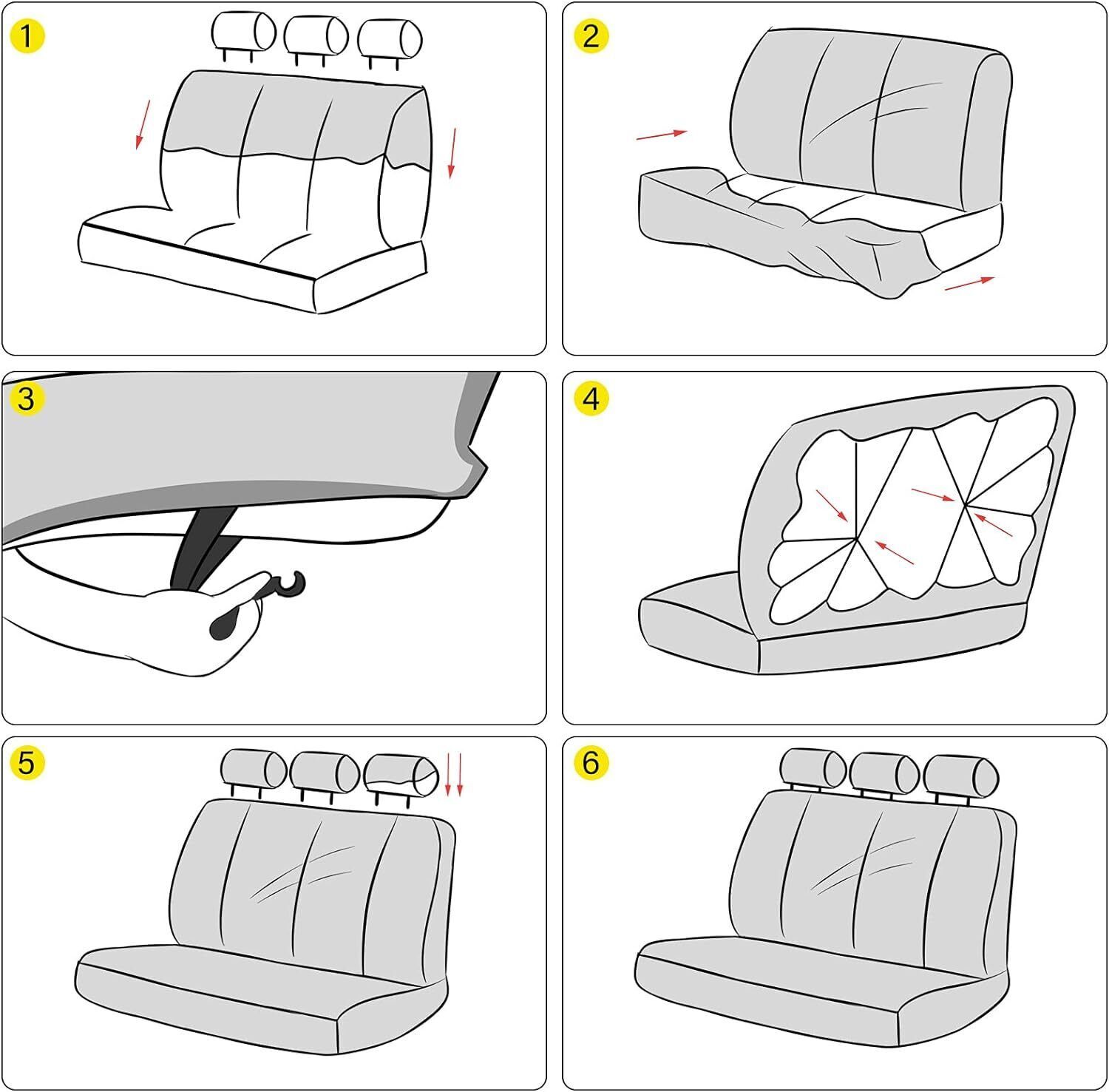 1

2

3

4

5

6