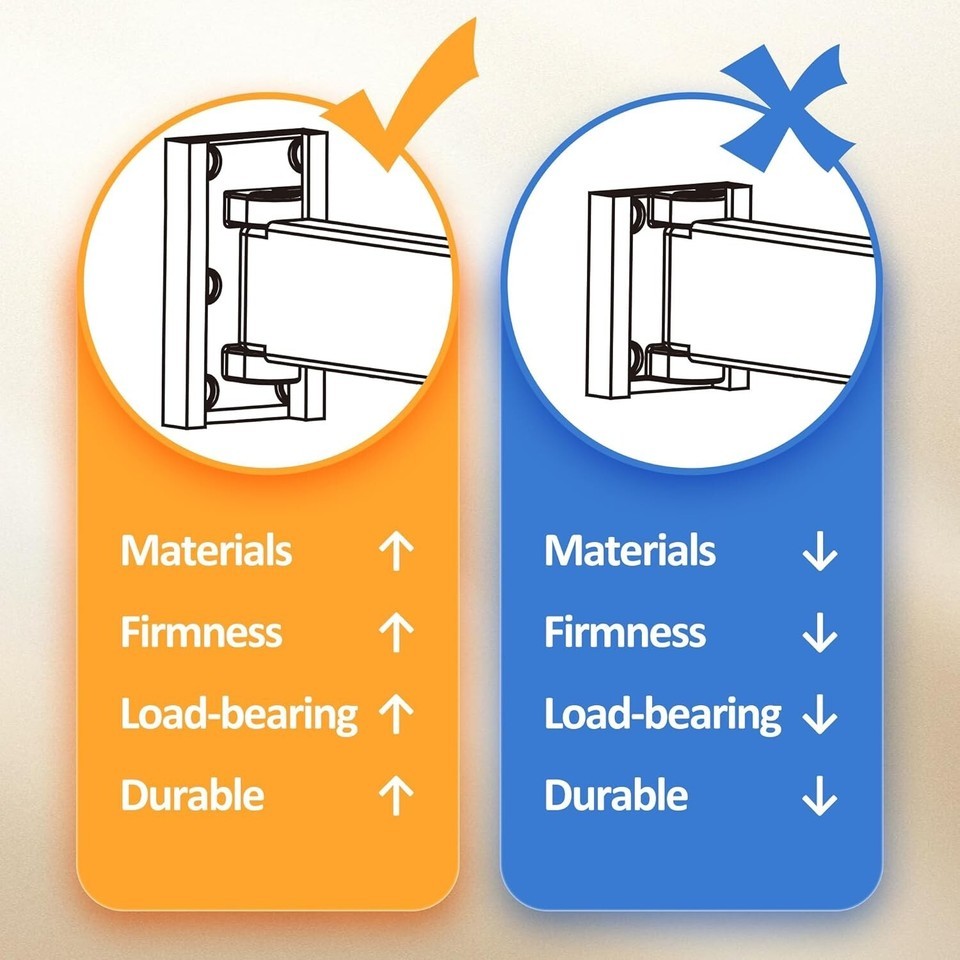 Materials ↑
Firmness ↑
Load-bearing ↑
Durable ↑

Materials ↓
Firmness ↓
Load-bearing ↓
Durable ↓