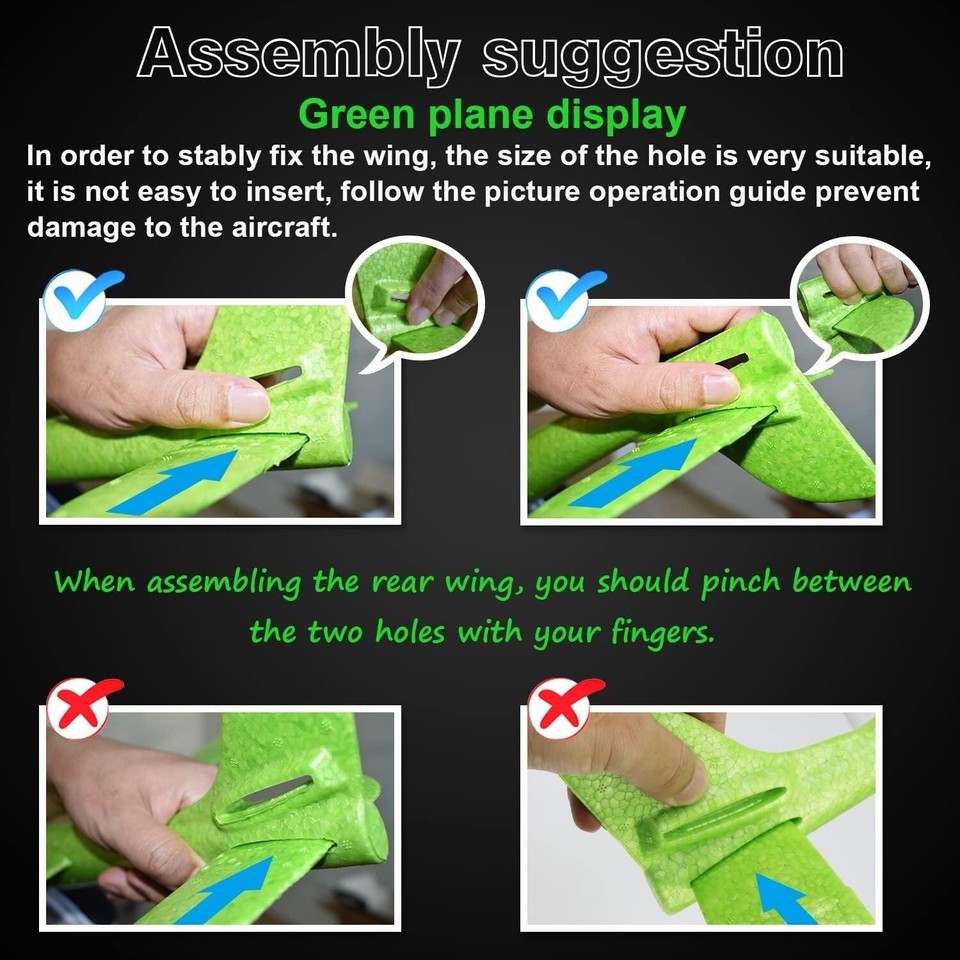 Assembly suggestion

Green plane display

In order to stably fix the wing, the size of the hole is very suitable, it is not easy to insert, follow the picture operation guide prevent damage to the aircraft.

When assembling the rear wing, you should pinch between the two holes with your fingers.