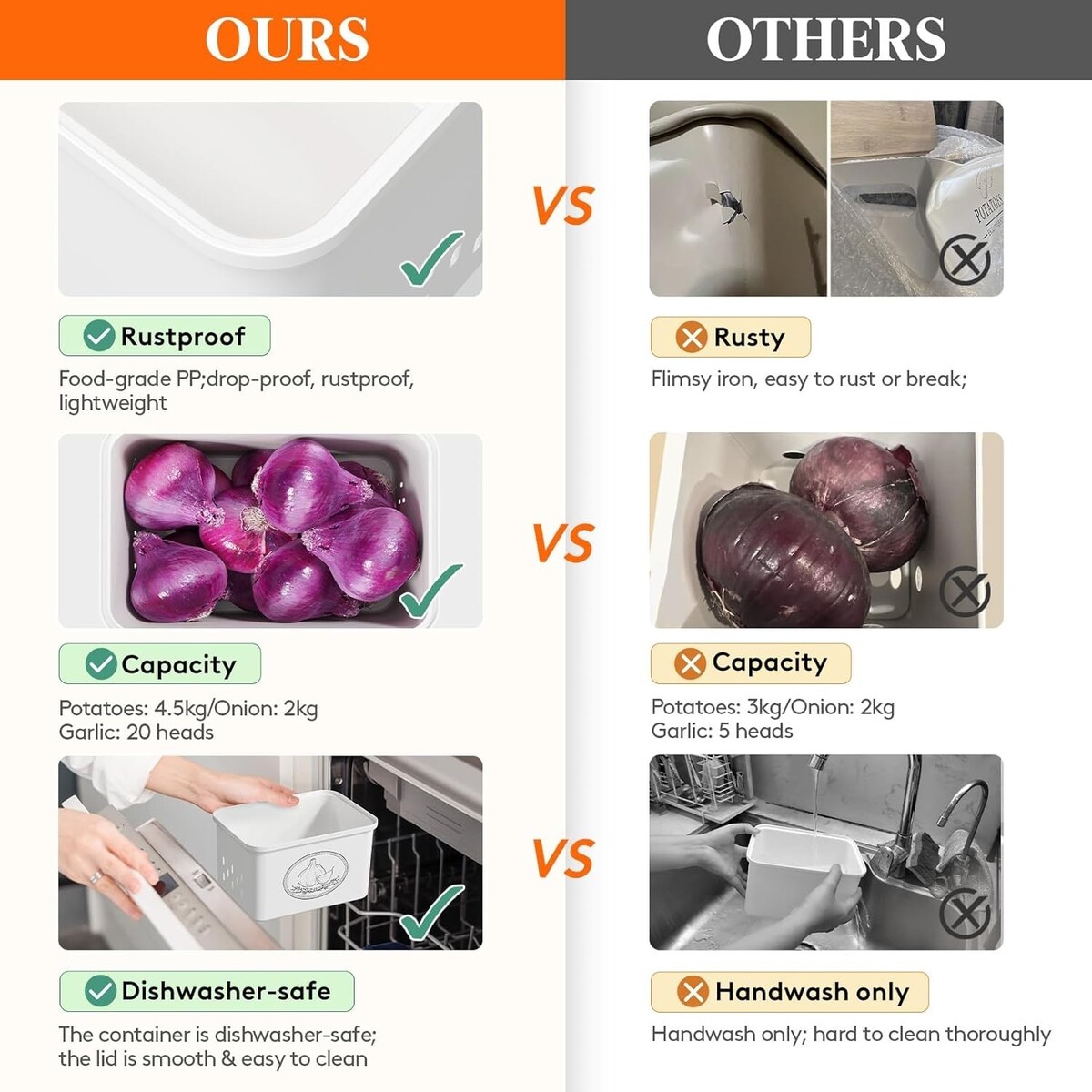 OURS

Rustproof

Food-grade PP;drop-proof, rustproof, lightweight

Capacity

Potatoes: 4.5kg/Onion: 2kg
Garlic: 20 heads

Dishwasher-safe

The container is dishwasher-safe; the lid is smooth & easy to clean

VS

VS

VS

OTHERS

POTATOES

Rusty

Flimsy iron, easy to rust or break;

Capacity

Potatoes: 3kg/Onion: 2kg
Garlic: 5 heads

Handwash only

Handwash only; hard to clean thoroughly