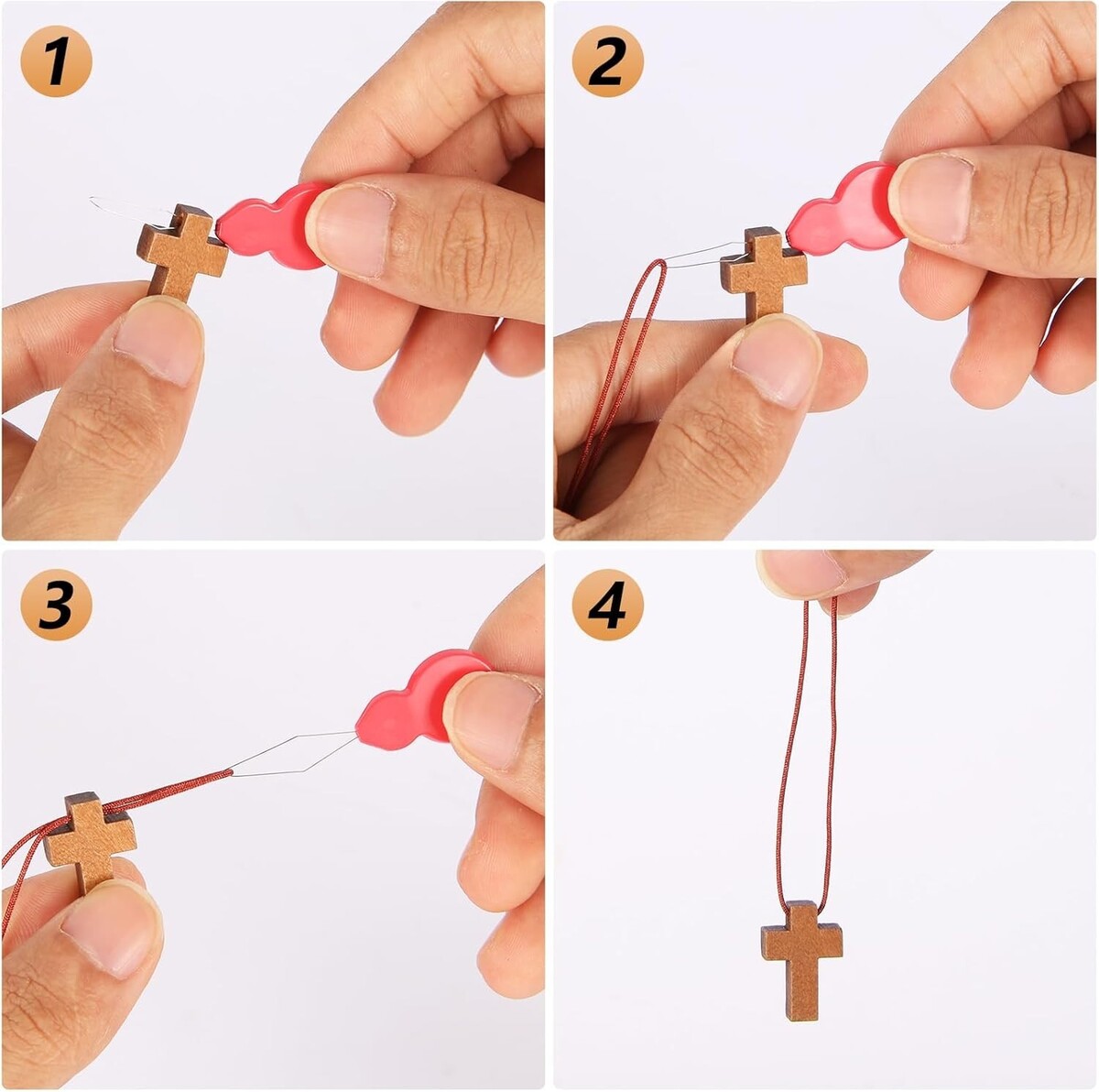 1

2

3

4