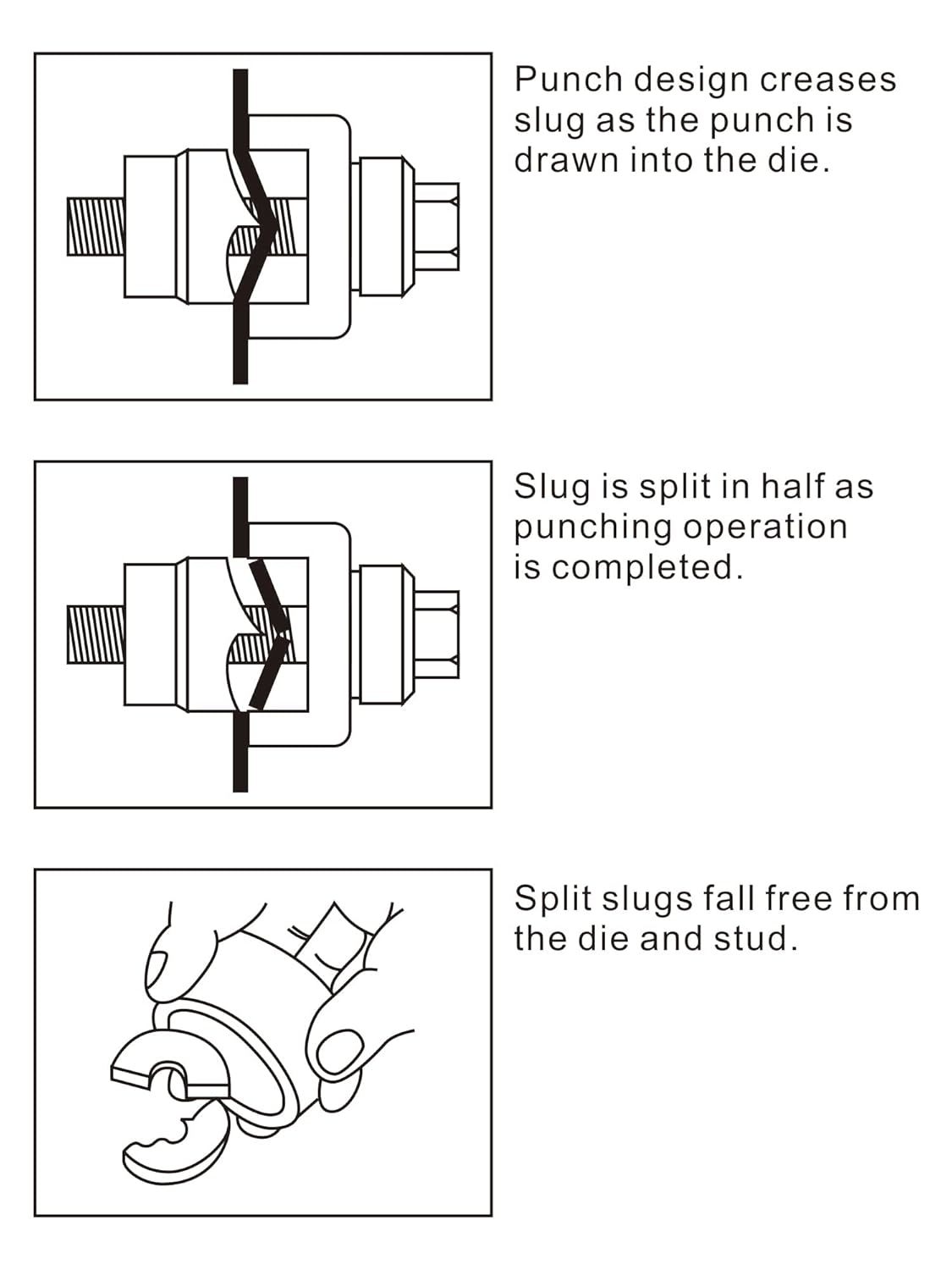 Punch design creases slug as the punch is drawn into the die.

Slug is split in half as punching operation is completed.

Split slugs fall free from the die and stud.