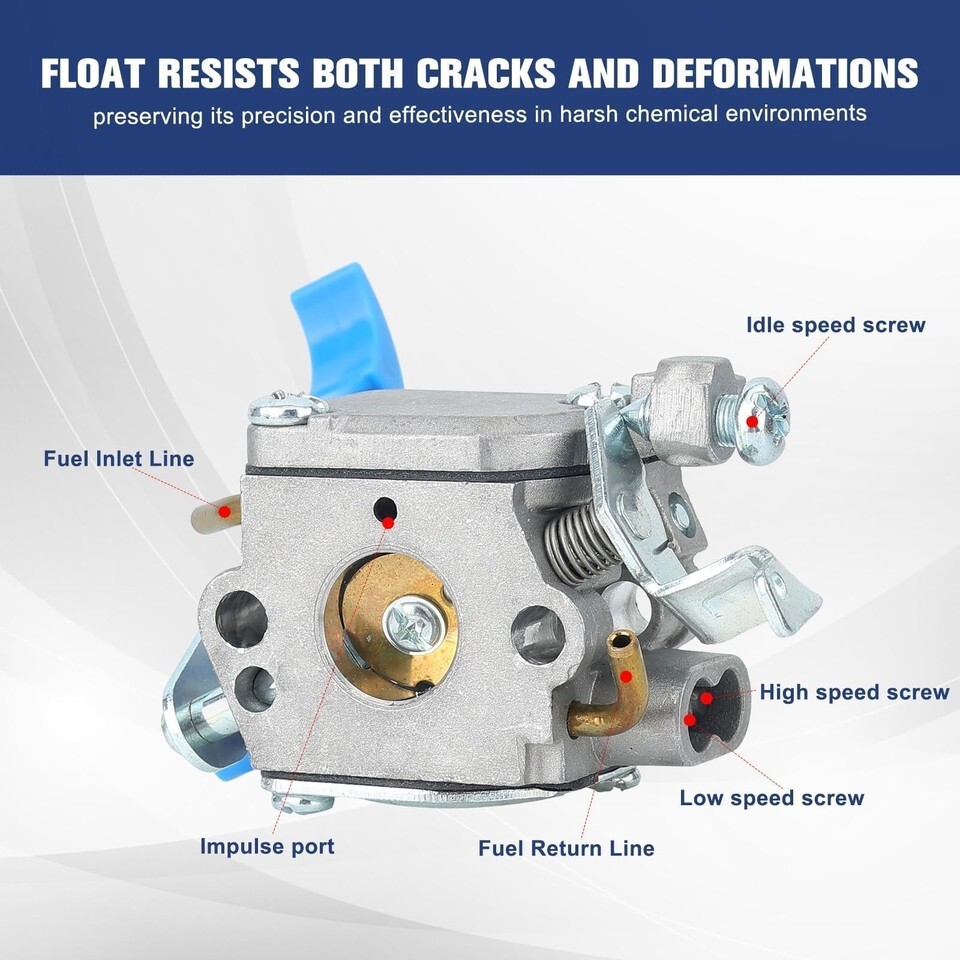 FLOAT RESISTS BOTH CRACKS AND DEFORMATIONS
preserving its precision and effectiveness in harsh chemical environments

Idle speed screw

Fuel Inlet Line

High speed screw

Low speed screw

Impulse port

Fuel Return Line