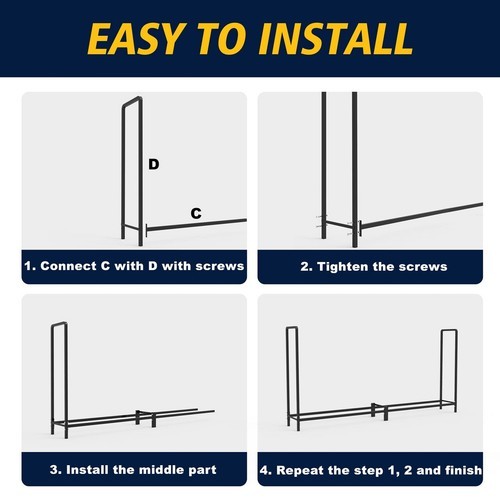 EASY TO INSTALL

D

C

1. Connect C with D with screws

2. Tighten the screws

3. Install the middle part

4. Repeat the step 1, 2 and finish