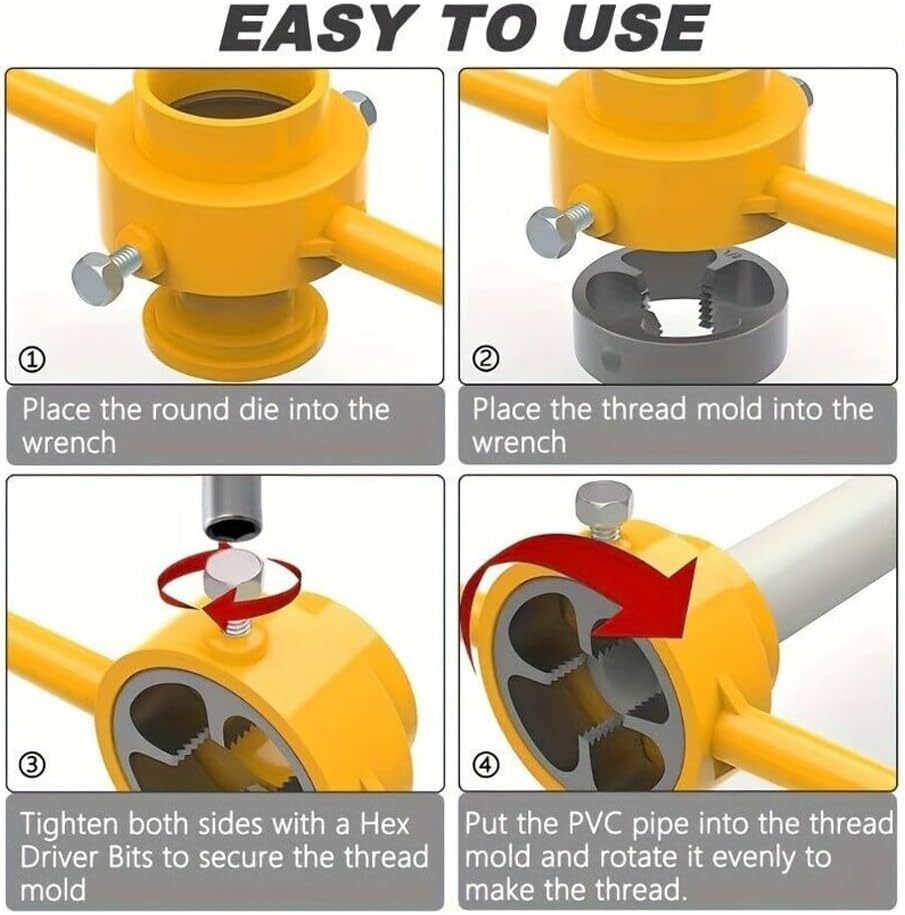 EASY TO USE

①

Place the round die into the wrench

②

Place the thread mold into the wrench

③

Tighten both sides with a Hex Driver Bits to secure the thread mold

④

Put the PVC pipe into the thread mold and rotate it evenly to make the thread.