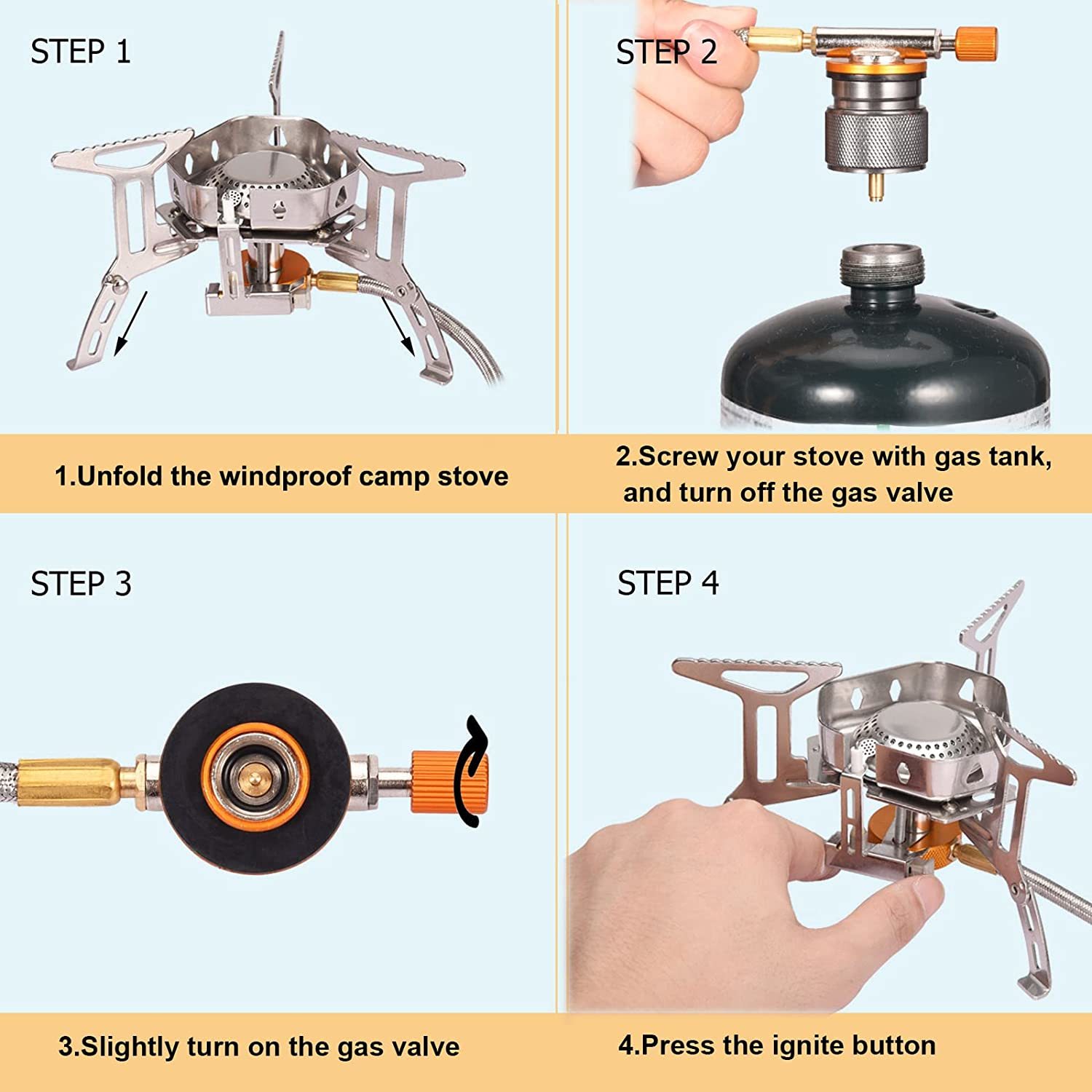 STEP 1

1.Unfold the windproof camp stove

STEP 2

2.Screw your stove with gas tank, and turn off the gas valve

STEP 3

3.Slightly turn on the gas valve

STEP 4

4.Press the ignite button