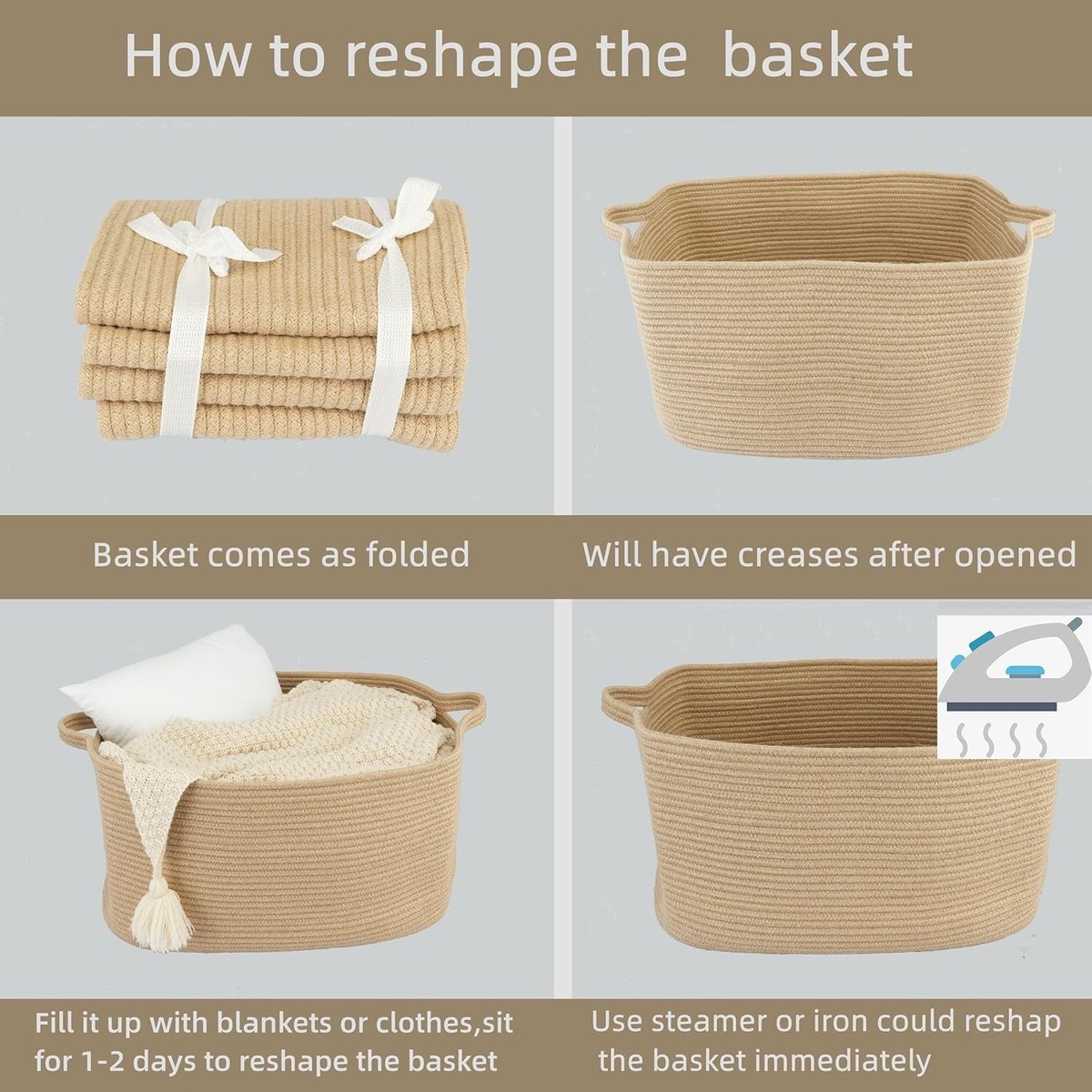 How to reshape the basket

Basket comes as folded

Will have creases after opened

Fill it up with blankets or clothes,sit for 1-2 days to reshape the basket

Use steamer or iron could reshap the basket immediately