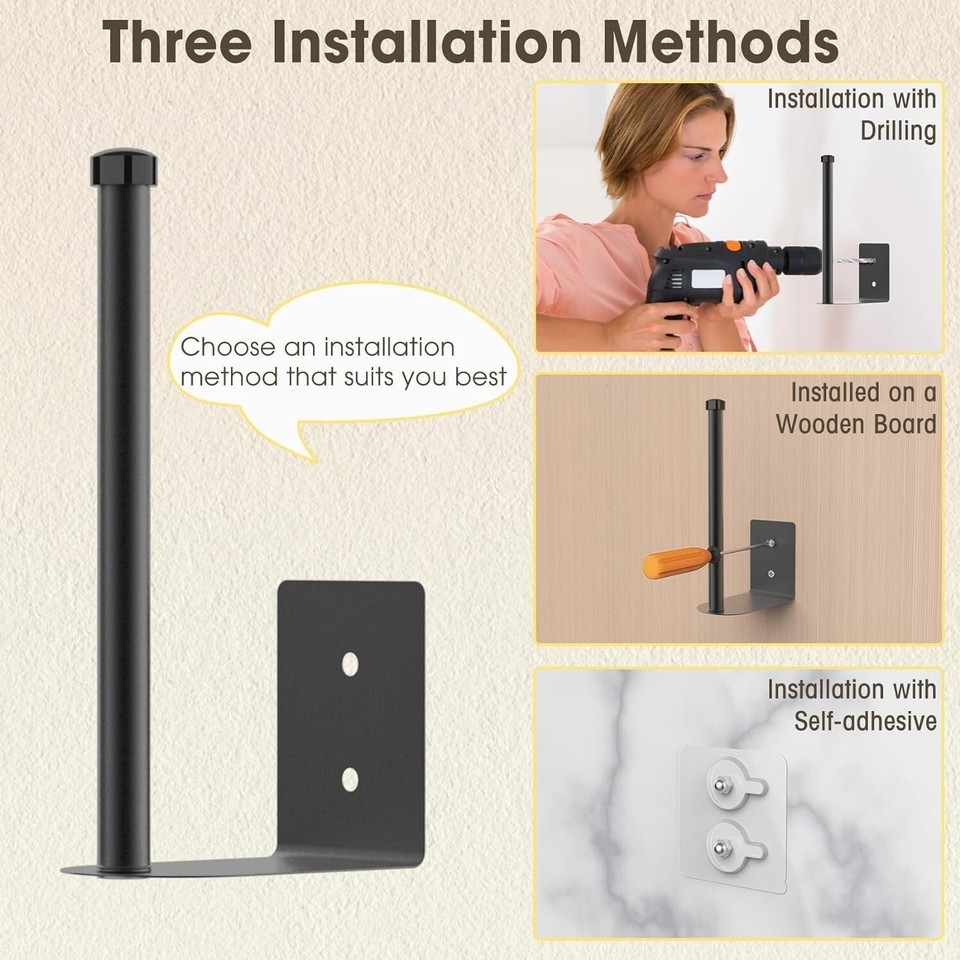 Three Installation Methods

Choose an installation method that suits you best

Installation with Drilling

Installed on a Wooden Board

Installation with Self-adhesive